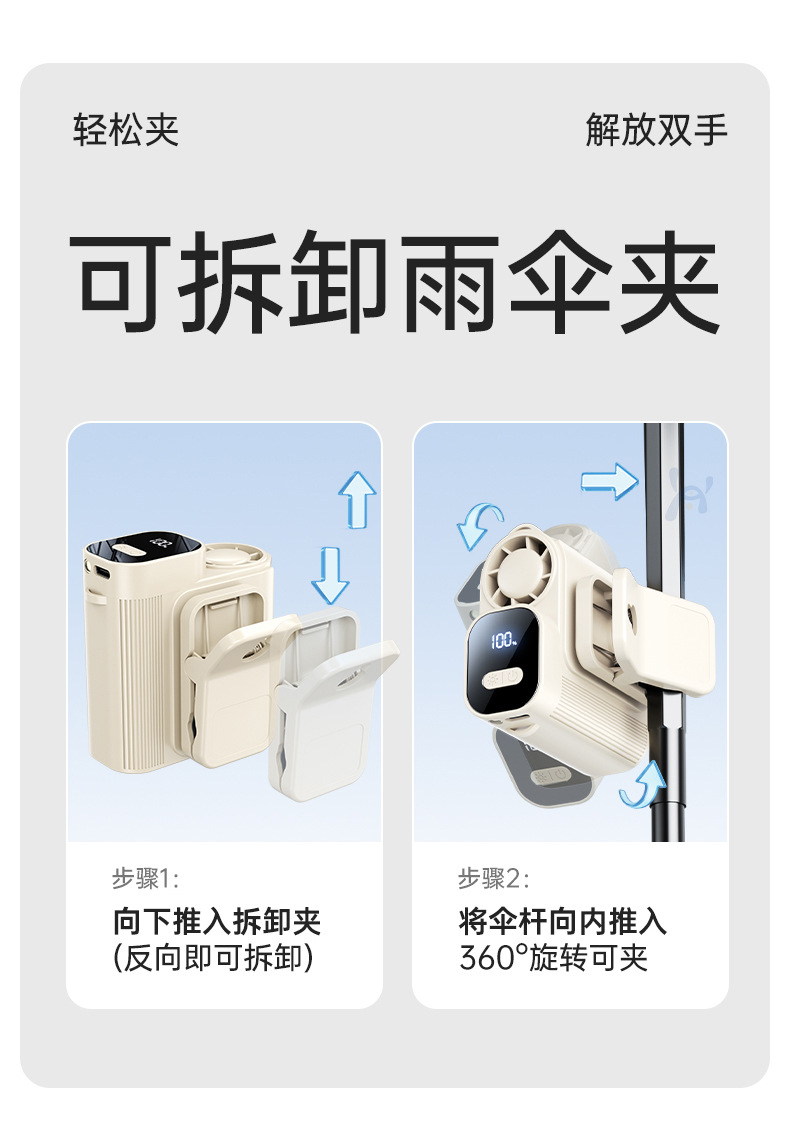 轻松夹

解放双手

可拆卸雨伞夹

100%

步骤1:

向下推入拆卸夹
(反向即可拆卸)

步骤2:

将伞杆向内推入
360°旋转可夹