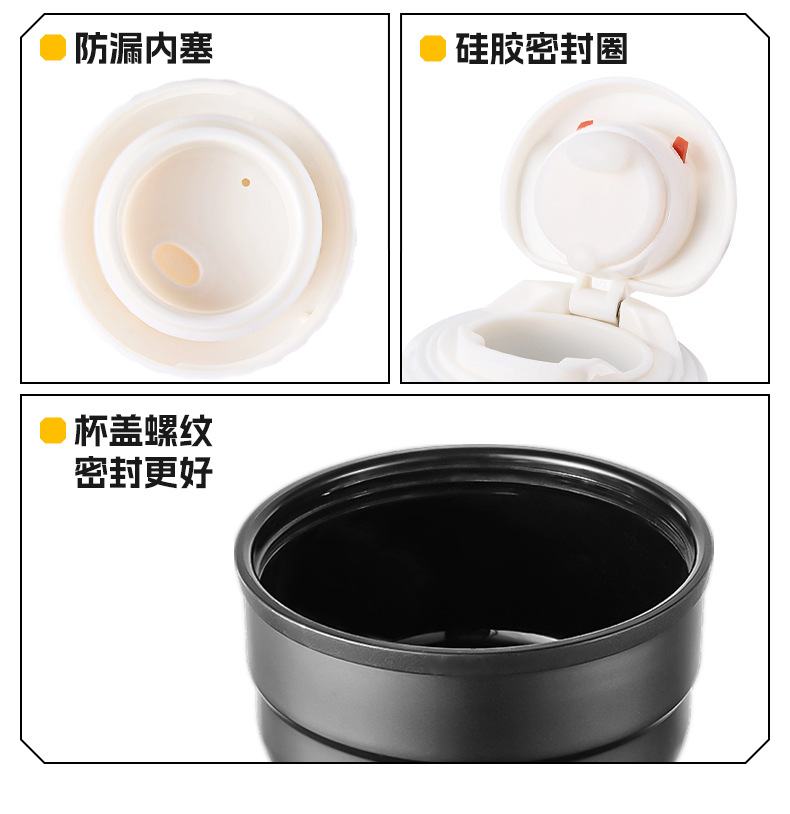 防漏内塞

硅胶密封圈

杯盖螺纹
密封更好