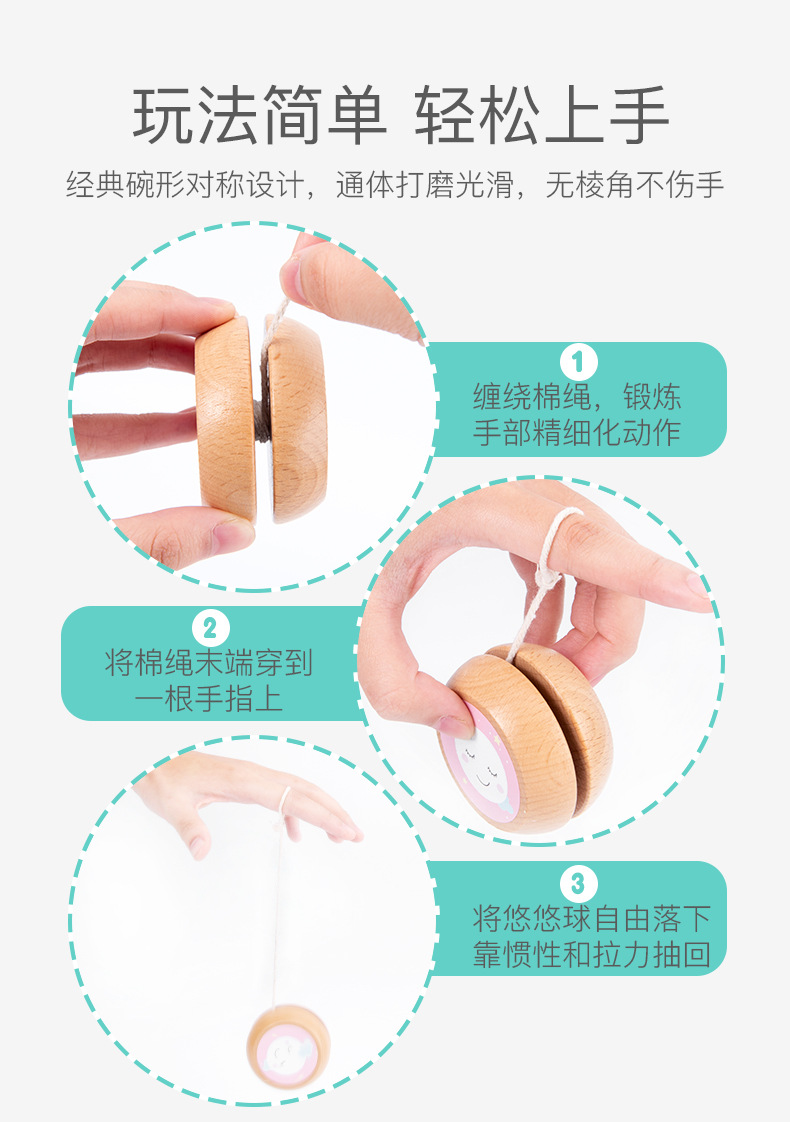 玩法简单 轻松上手

经典碗形对称设计，通体打磨光滑，无棱角不伤手

1

缠绕棉绳，锻炼手部精细化动作

2

将棉绳末端穿到一根手指上

3

将悠悠球自由落下靠惯性和拉力抽回