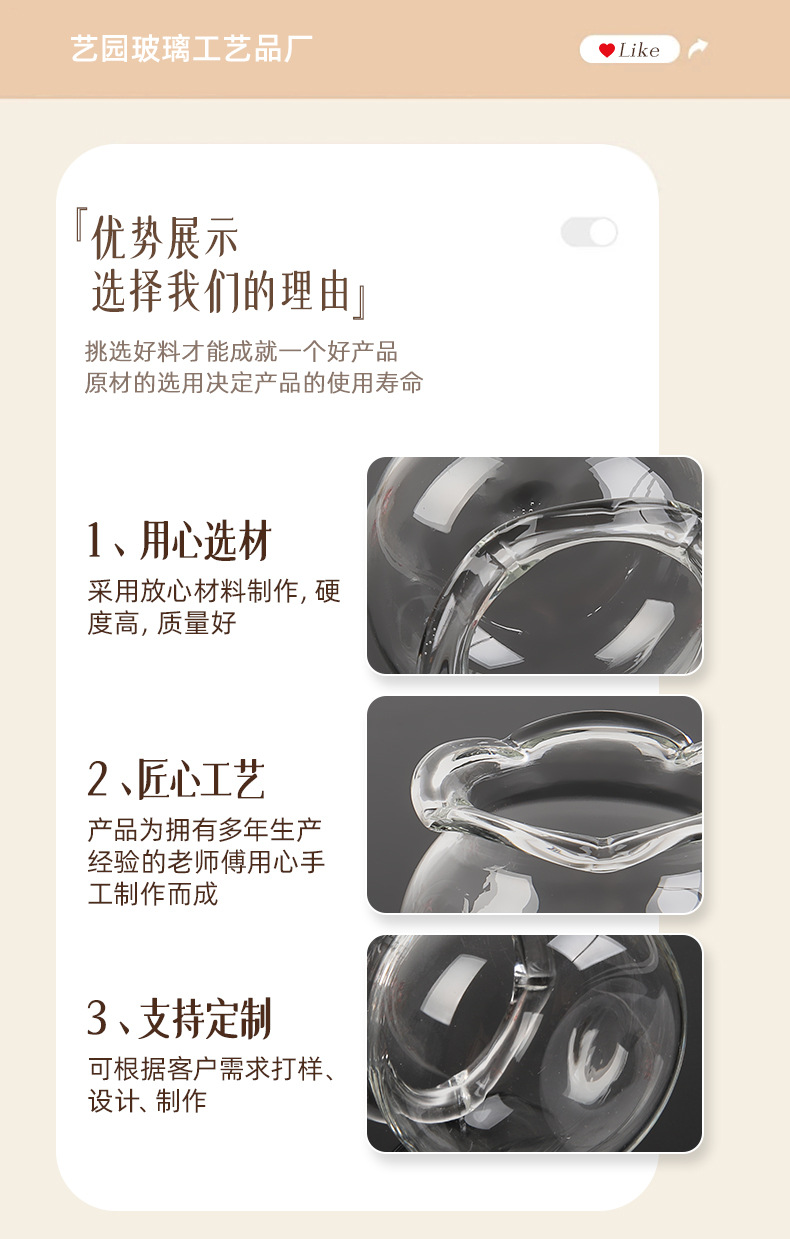 艺园玻璃工艺品厂

Like

『优势展示
选择我们的理由』

挑选好料才能成就一个好产品
原材的选用决定产品的使用寿命

1、用心选材

采用放心材料制作, 硬度高, 质量好

2、匠心工艺

产品为拥有多年生产经验的老师傅用心手工制作而成

3、支持定制

可根据客户需求打样、设计、制作