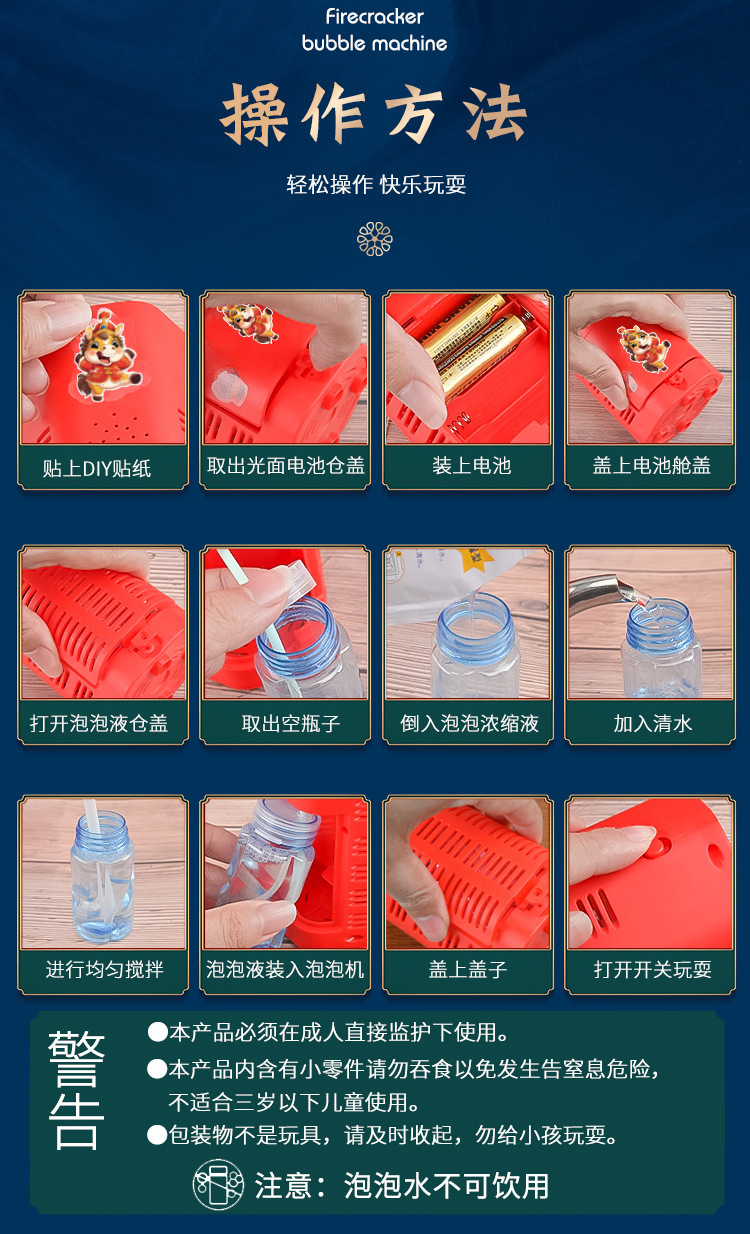 Firecracker
bubble machine

操作方法

轻松操作 快乐玩耍

贴上DIY贴纸

取出光面电池仓盖

装上电池

盖上电池舱盖

打开泡泡液仓盖

取出空瓶子

倒入泡泡浓缩液

加入清水

进行均匀搅拌

泡泡液装入泡泡机

盖上盖子

打开开关玩耍

警告

●本产品必须在成人直接监护下使用。
●本产品内含有小零件请勿吞食以免发生告窒息危险，不适合三岁以下儿童使用。
●包装物不是玩具，请及时收起，勿给小孩玩耍。

注意：泡泡水不可饮用