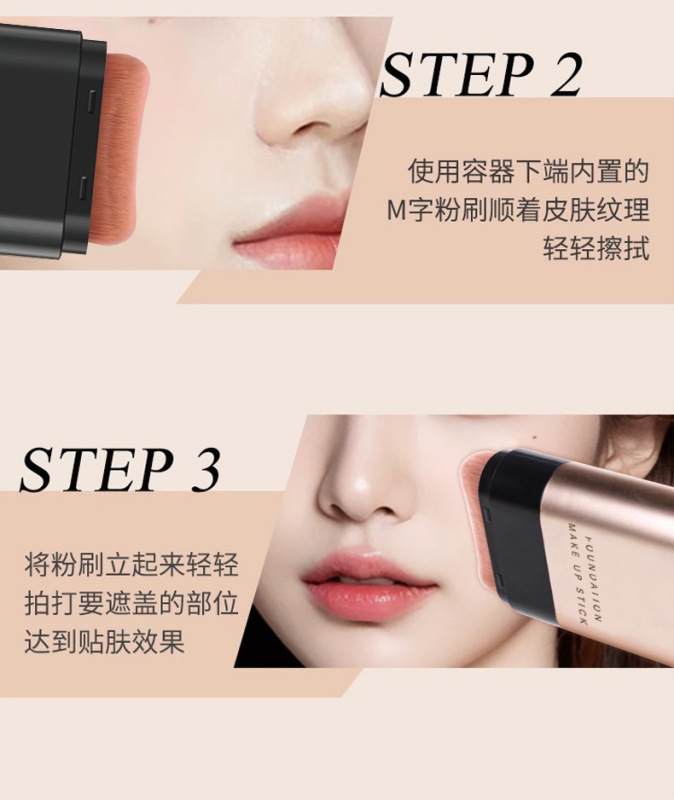 STEP 2

使用容器下端内置的
M字粉刷顺着皮肤纹理
轻轻擦拭

STEP 3

将粉刷立起来轻轻
拍打要遮盖的部位
达到贴肤效果

FOUNDATION
MAKE UP STICK