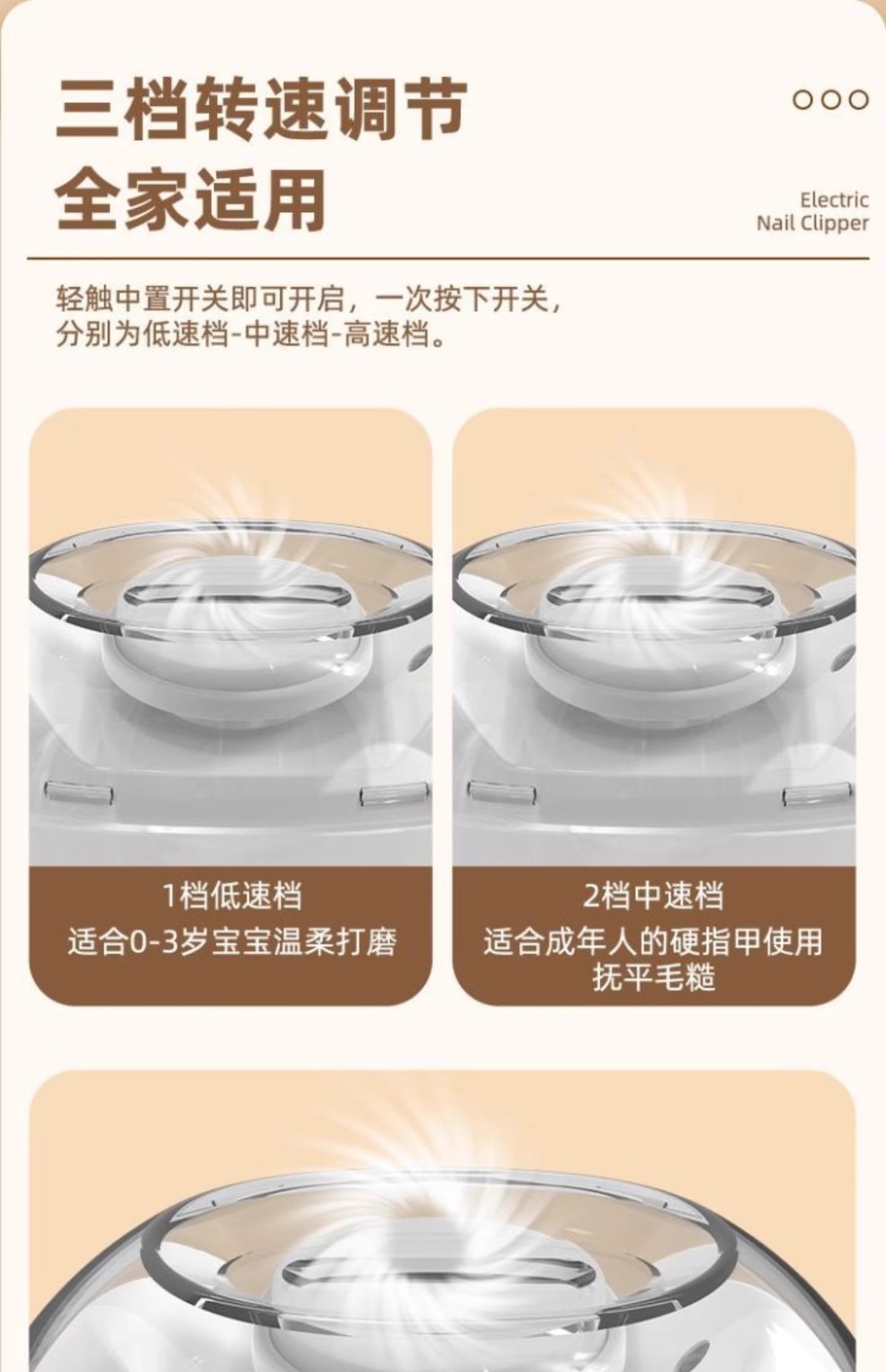 三档转速调节
全家适用

Electric
Nail Clipper

轻触中置开关即可开启，一次按下开关，
分别为低速档-中速档-高速档。

1档低速档
适合0-3岁宝宝温柔打磨

2档中速档
适合成年人的硬指甲使用
抚平毛糙