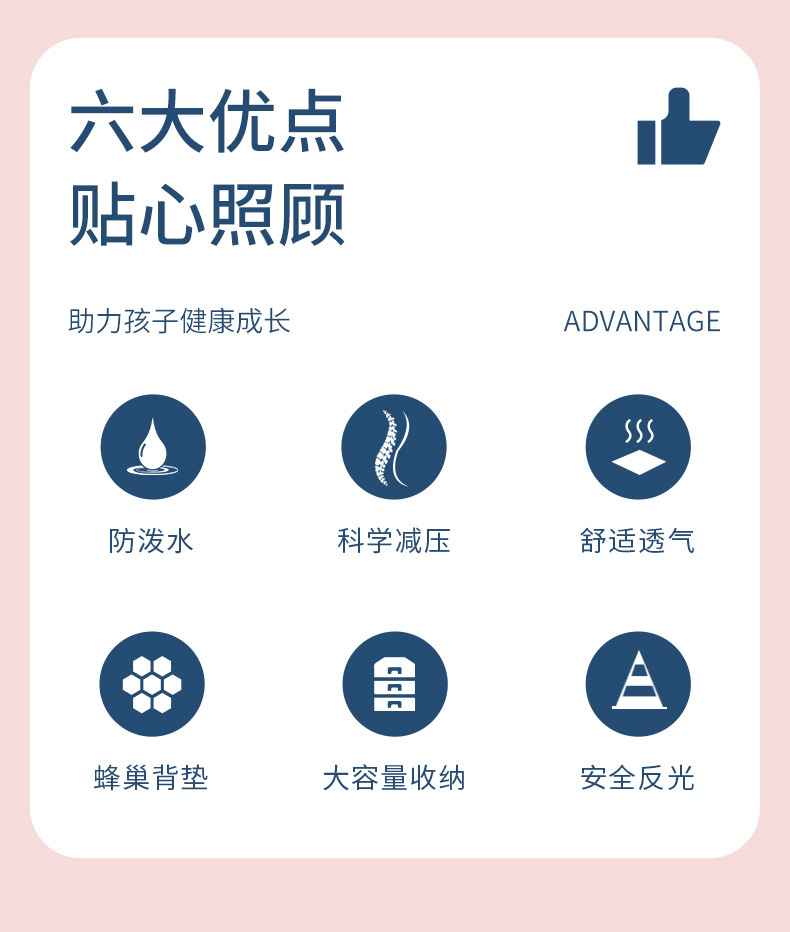 六大优点
贴心照顾

助力孩子健康成长

ADVANTAGE

防泼水

科学减压

舒适透气

蜂巢背垫

大容量收纳

安全反光