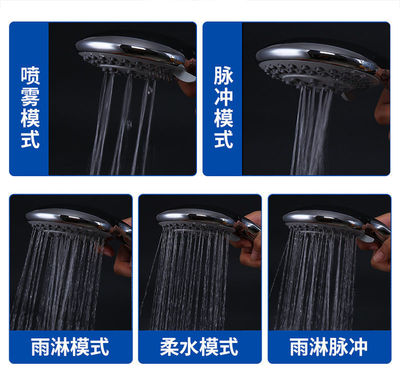 喷雾模式

脉冲模式

雨淋模式

柔水模式

雨淋脉冲