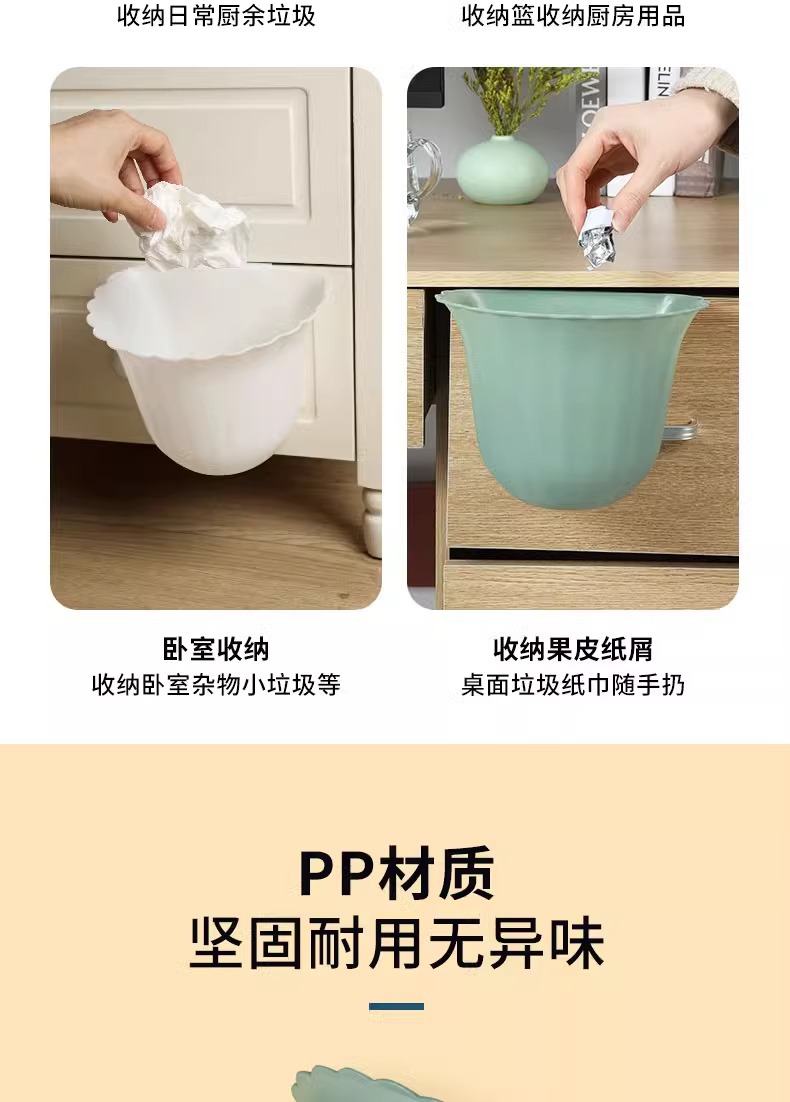 收纳日常厨余垃圾

收纳篮收纳厨房用品

卧室收纳
收纳卧室杂物小垃圾等

收纳果皮纸屑
桌面垃圾纸巾随手扔

PP材质
坚固耐用无异味