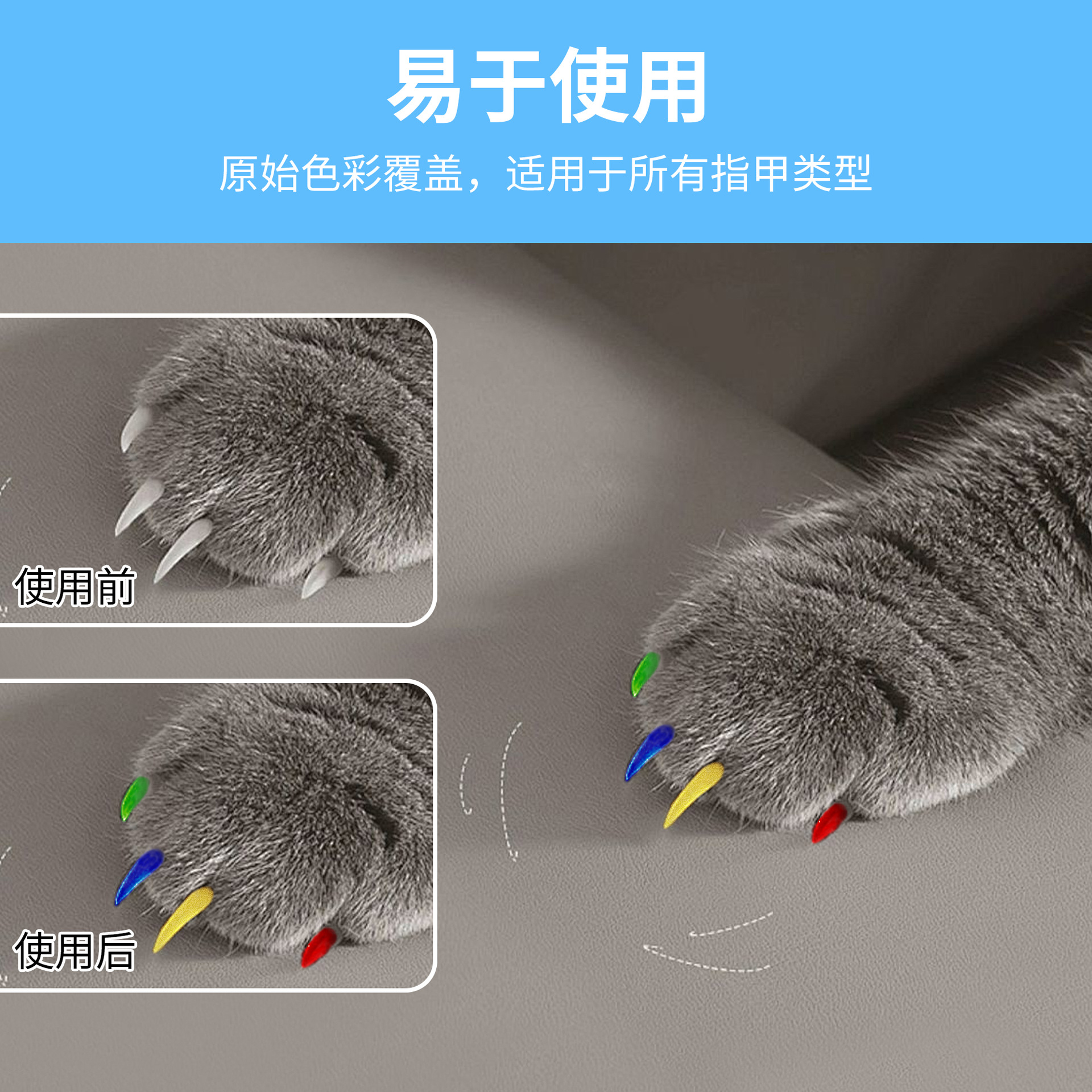 易于使用

原始色彩覆盖，适用于所有指甲类型

使用前

使用后