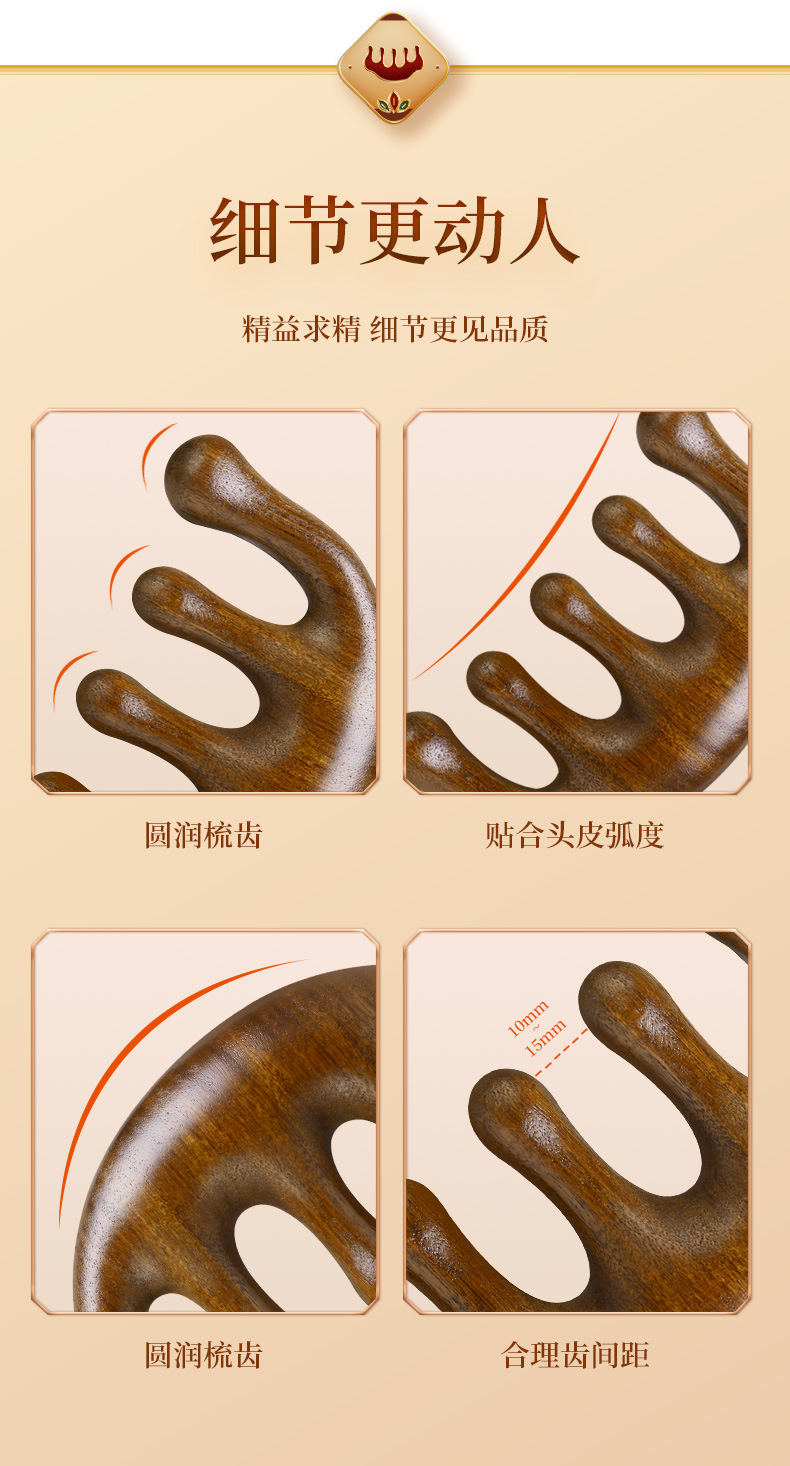 细节更动人

精益求精 细节更见品质

圆润梳齿

贴合头皮弧度

圆润梳齿

10mm
~
15mm

合理齿间距