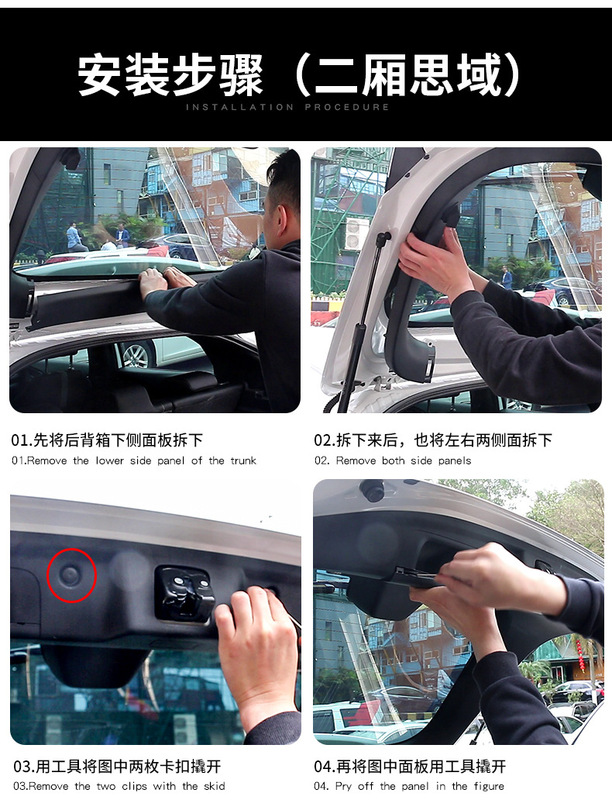 安装步骤（二厢思域）
INSTALLATION PROCEDURE

01.先将后背箱下侧面板拆下
01.Remove the lower side panel of the trunk

02.拆下来后，也将左右两侧面拆下
02. Remove both side panels

03.用工具将图中两枚卡扣撬开
03.Remove the two clips with the skid

04.再将图中面板用工具撬开
04. Pry off the panel in the figure