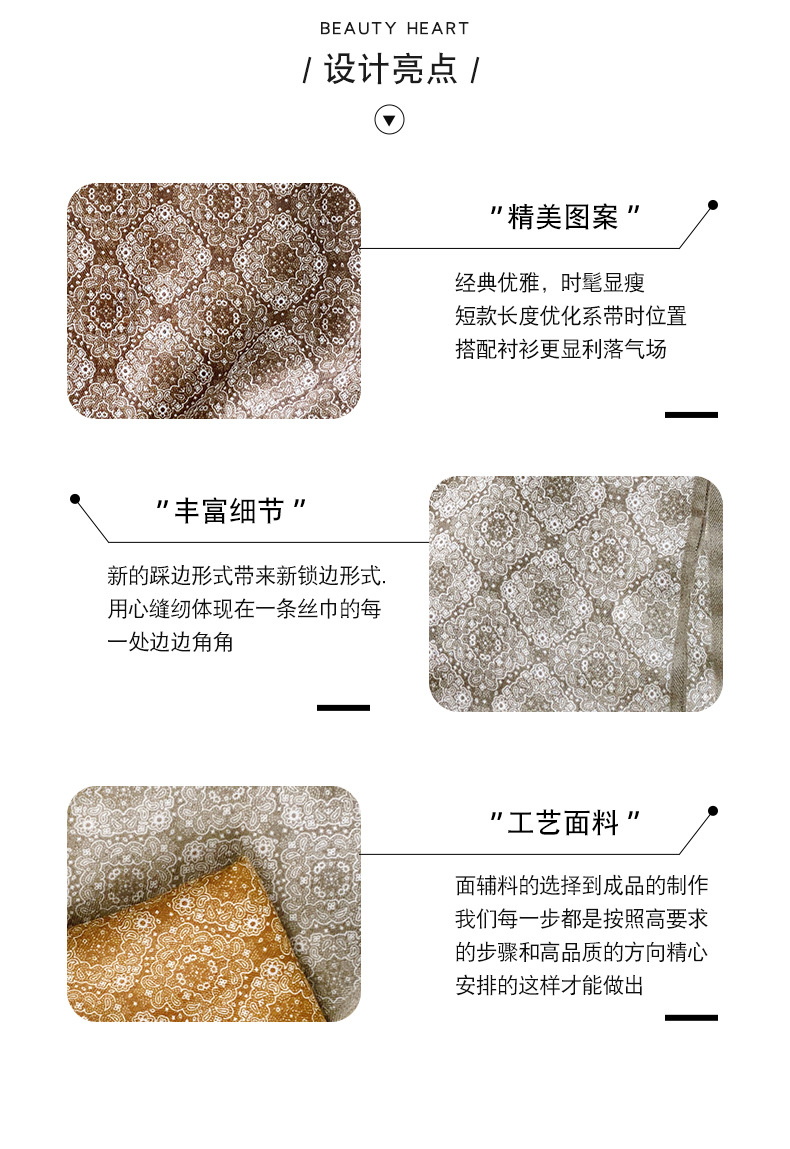 BEAUTY HEART

/ 设计亮点 /

"精美图案"

经典优雅，时髦显瘦
短款长度优化系带时位置
搭配衬衫更显利落气场

"丰富细节"

新的踩边形式带来新锁边形式.
用心缝纫体现在一条丝巾的每
一处边边角角

"工艺面料"

面辅料的选择到成品的制作
我们每一步都是按照高要求
的步骤和高品质的方向精心
安排的这样才能做出