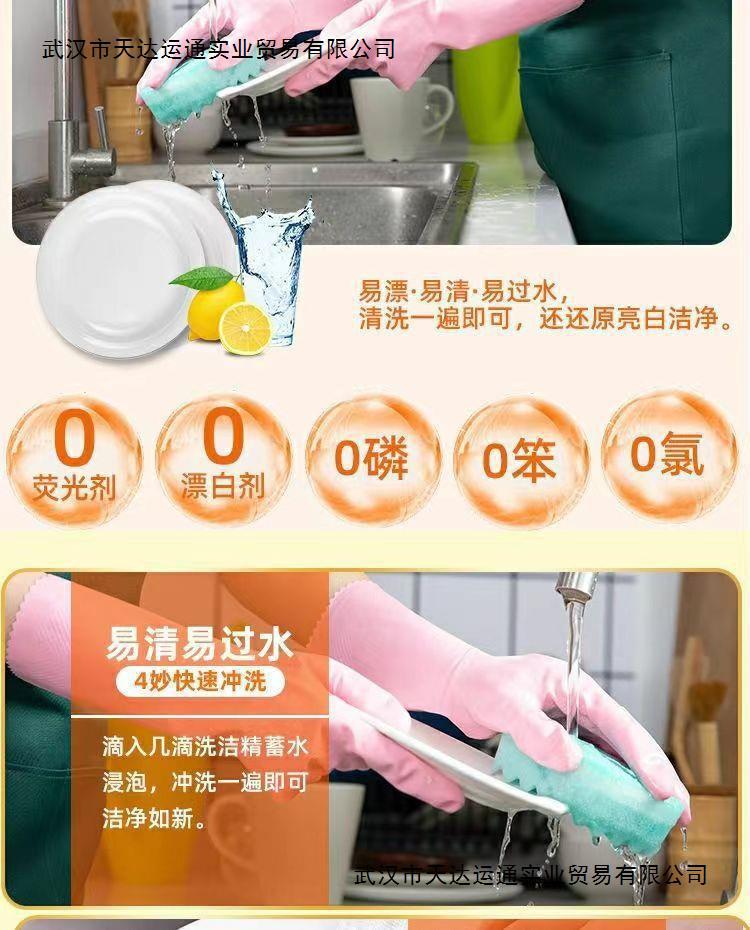 武汉市天达运通实业贸易有限公司

易漂·易清·易过水，
清洗一遍即可，还还原亮白洁净。

0
荧光剂

0
漂白剂

0磷

0笨

0氯

易清易过水
4妙快速冲洗

滴入几滴洗洁精蓄水浸泡，冲洗一遍即可洁净如新。

武汉市天达运通实业贸易有限公司