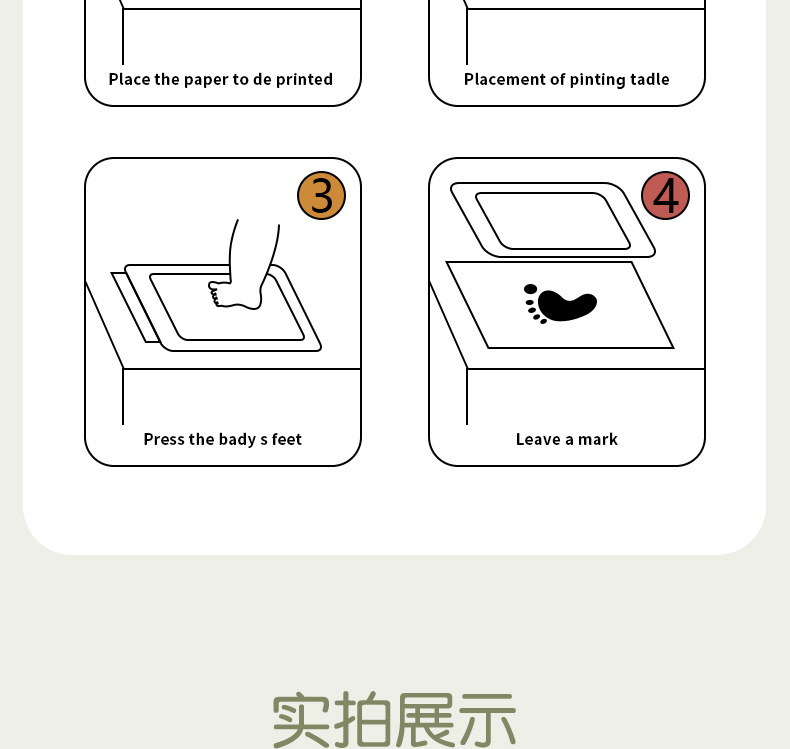 Place the paper to de printed

Placement of pinting tadle

3

Press the bady s feet

4

Leave a mark

实拍展示