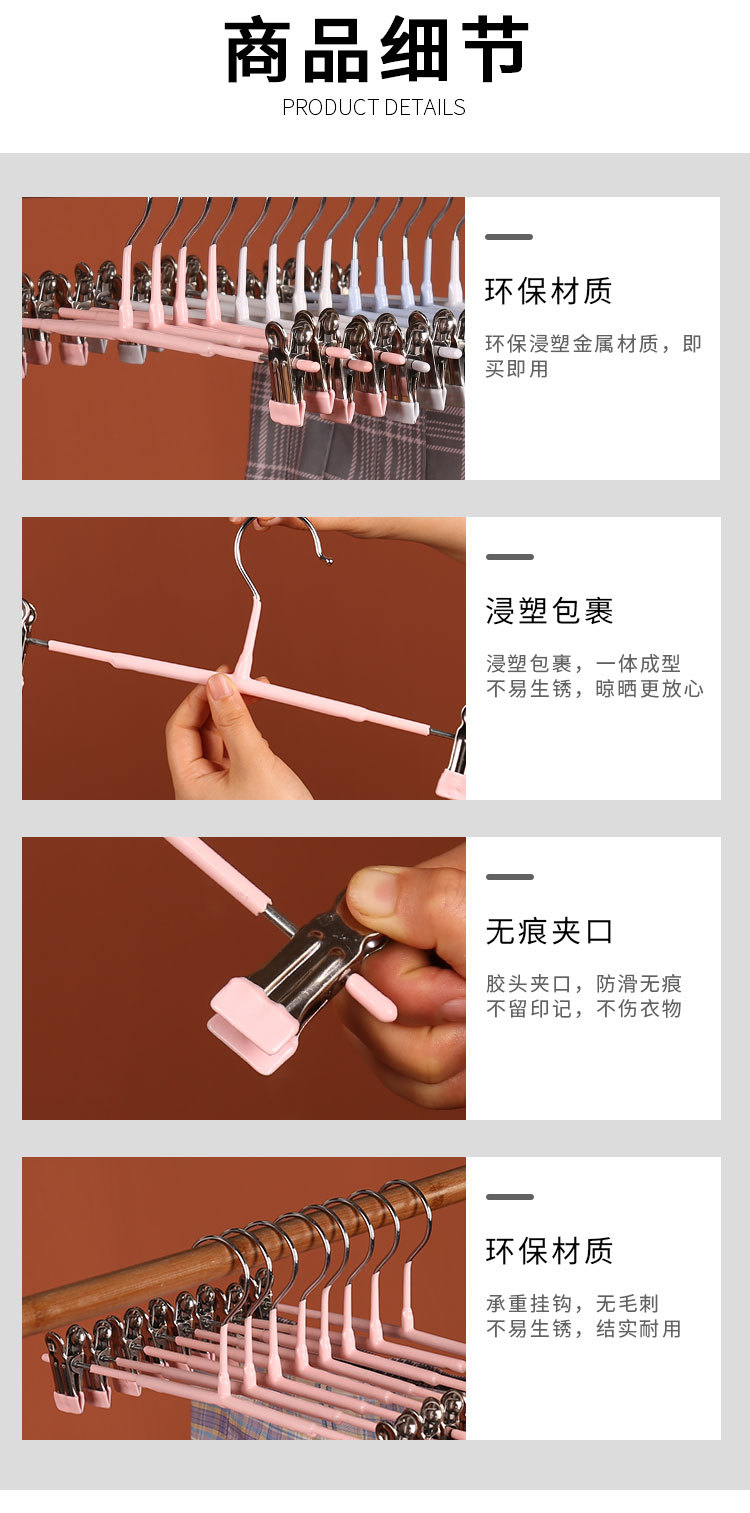 商品细节
PRODUCT DETAILS

环保材质

环保浸塑金属材质，即买即用

浸塑包裹

浸塑包裹，一体成型
不易生锈，晾晒更放心

无痕夹口

胶头夹口，防滑无痕
不留印记，不伤衣物

环保材质

承重挂钩，无毛刺
不易生锈，结实耐用