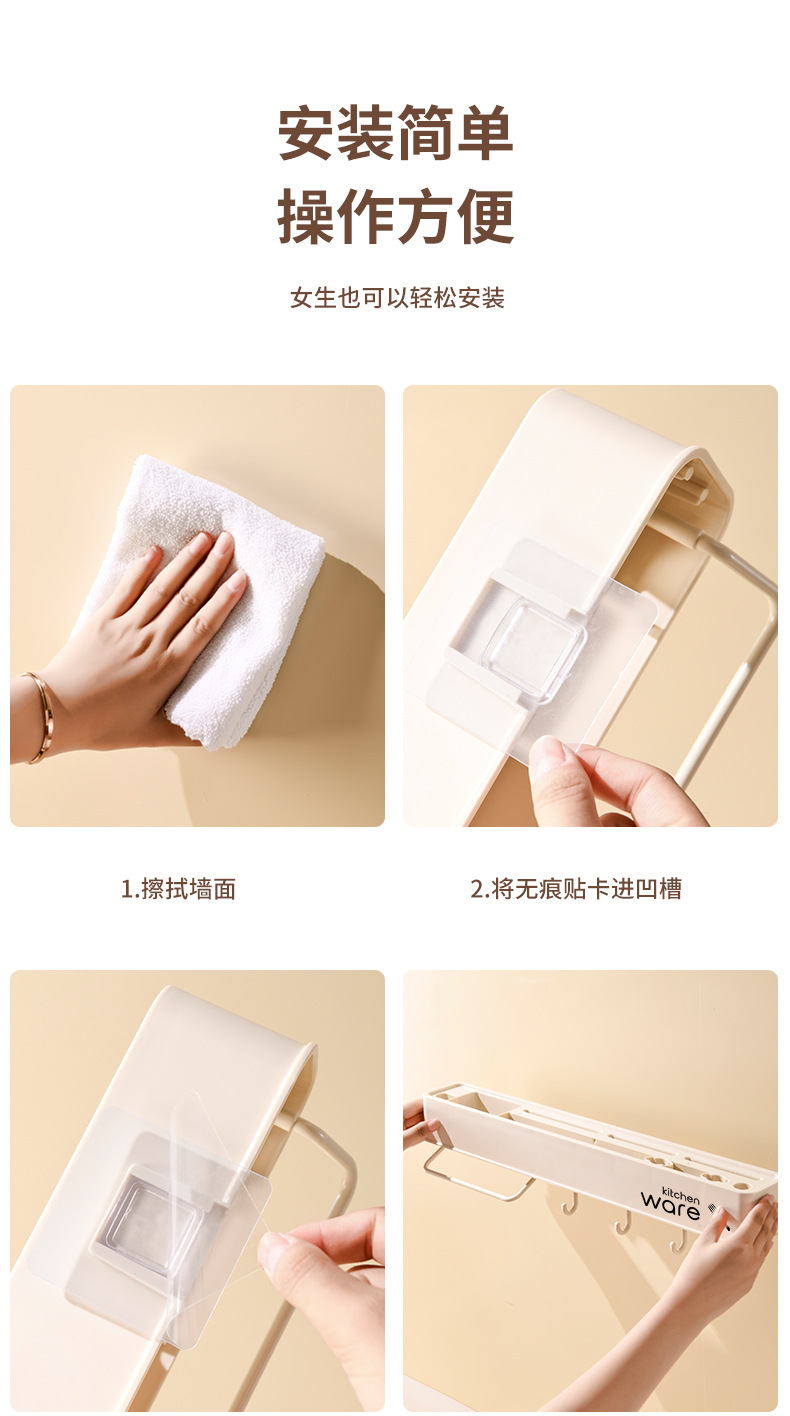 安装简单
操作方便

女生也可以轻松安装

1.擦拭墙面

2.将无痕贴卡进凹槽

kitchen
ware