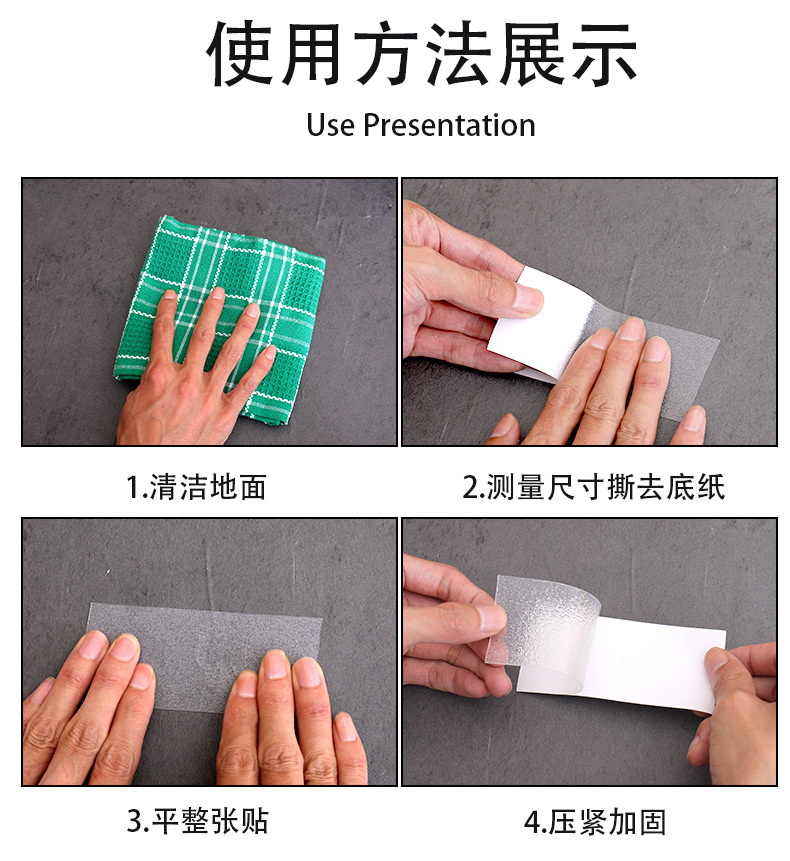 使用方法展示

Use Presentation

1.清洁地面

2.测量尺寸撕去底纸

3.平整张贴

4.压紧加固