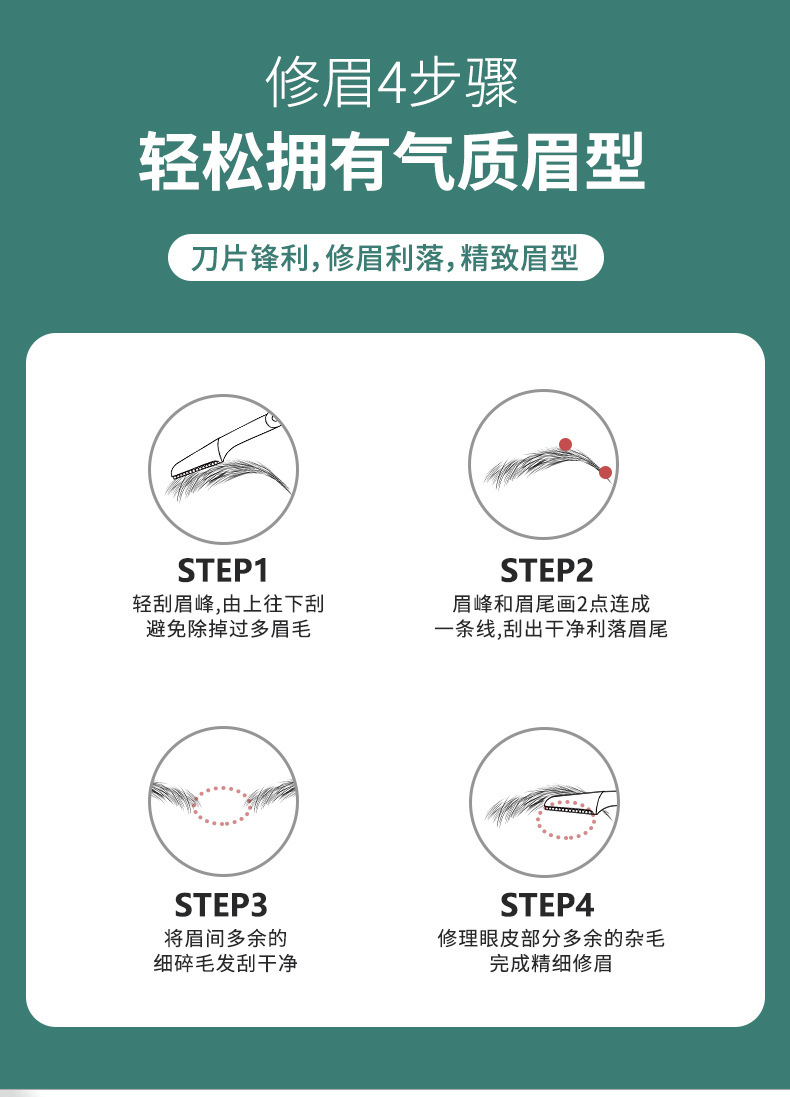 修眉4步骤
轻松拥有气质眉型

刀片锋利,修眉利落,精致眉型

STEP1
轻刮眉峰,由上往下刮
避免除掉过多眉毛

STEP2
眉峰和眉尾画2点连成
一条线,刮出干净利落眉尾

STEP3
将眉间多余的
细碎毛发刮干净

STEP4
修理眼皮部分多余的杂毛
完成精细修眉