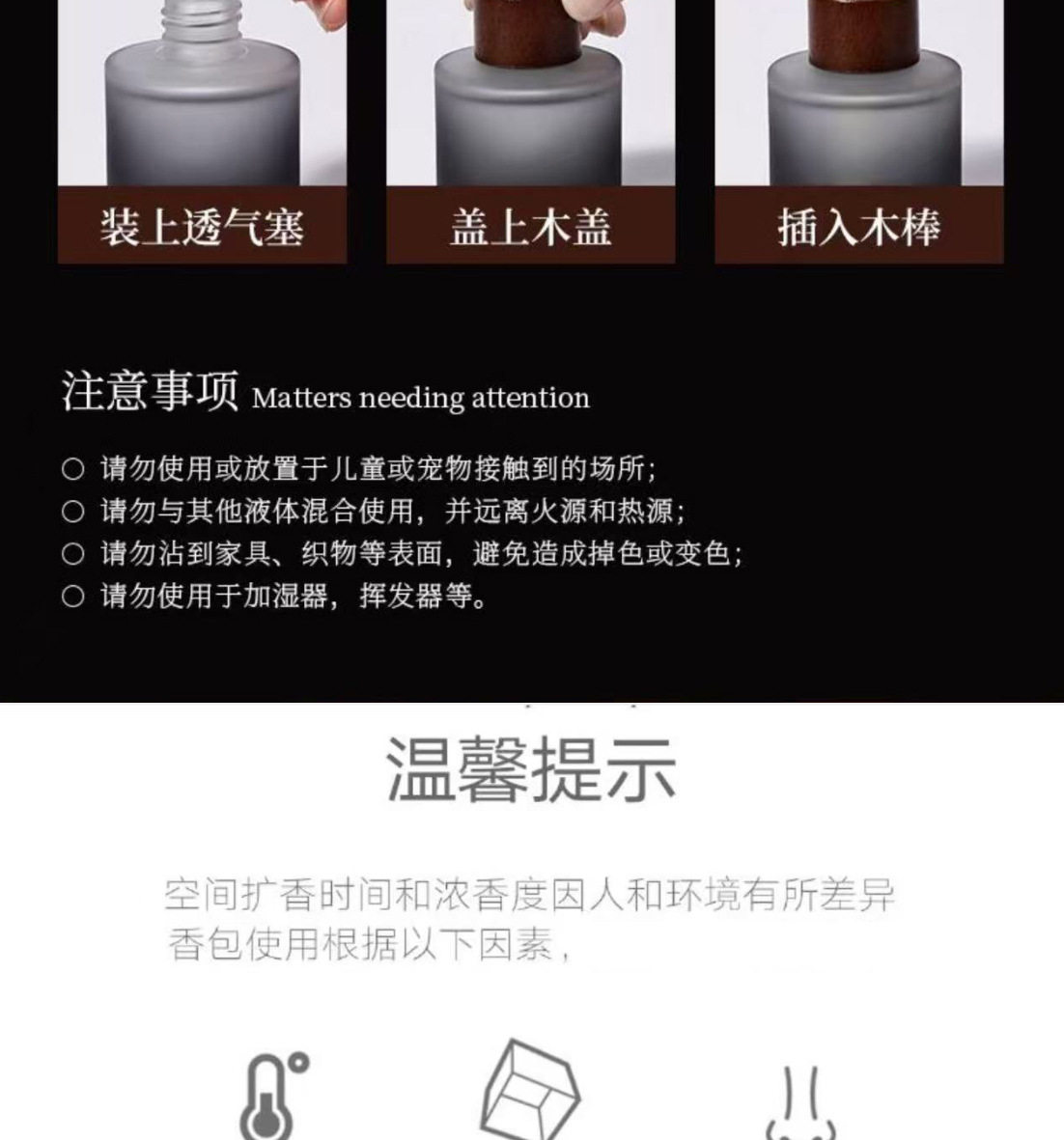 装上透气塞

盖上木盖

插入木棒

注意事项 Matters needing attention

○ 请勿使用或放置于儿童或宠物接触到的场所;
○ 请勿与其他液体混合使用，并远离火源和热源;
○ 请勿沾到家具、织物等表面，避免造成掉色或变色;
○ 请勿使用于加湿器，挥发器等。

温馨提示

空间扩香时间和浓香度因人和环境有所差异
香包使用根据以下因素，