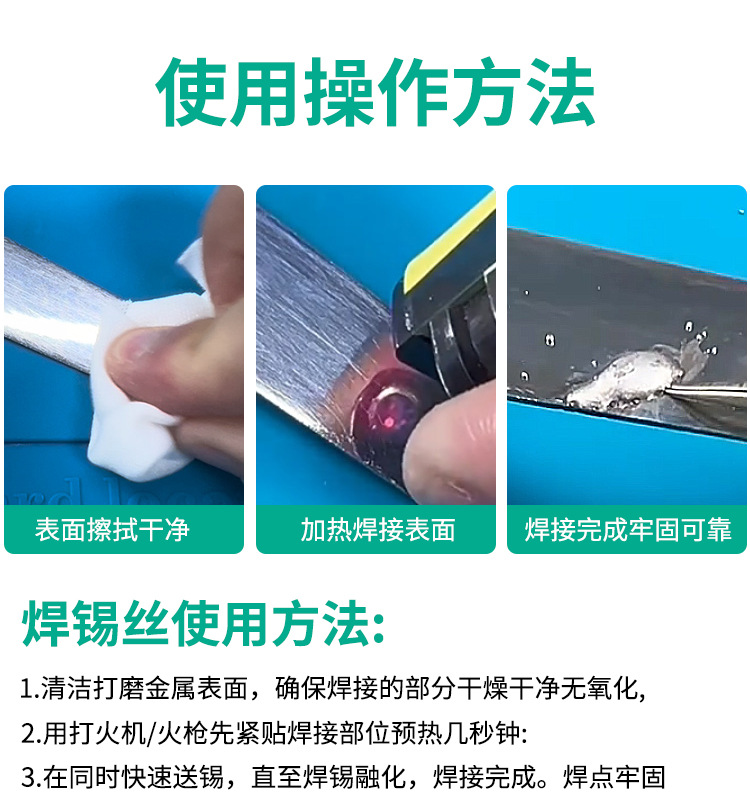 使用操作方法

表面擦拭干净

加热焊接表面

焊接完成牢固可靠

焊锡丝使用方法:

1.清洁打磨金属表面，确保焊接的部分干燥干净无氧化,

2.用打火机/火枪先紧贴焊接部位预热几秒钟:

3.在同时快速送锡，直至焊锡融化，焊接完成。焊点牢固