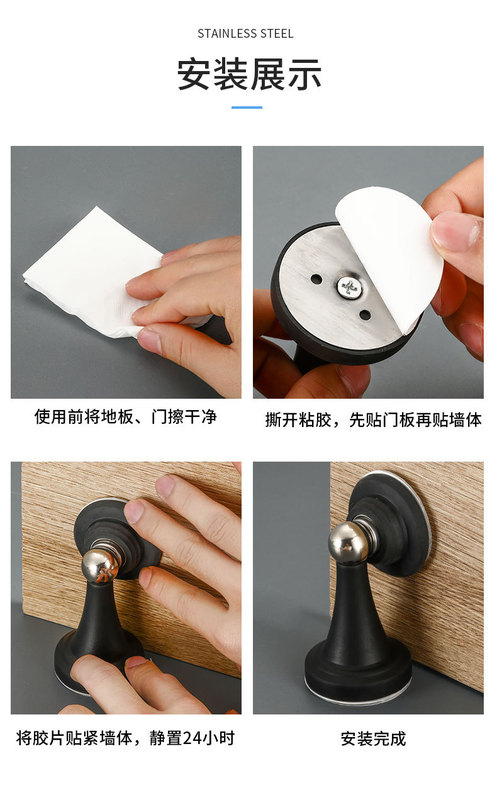 STAINLESS STEEL

安装展示

使用前将地板、门擦干净

撕开粘胶，先贴门板再贴墙体

将胶片贴紧墙体，静置24小时

安装完成