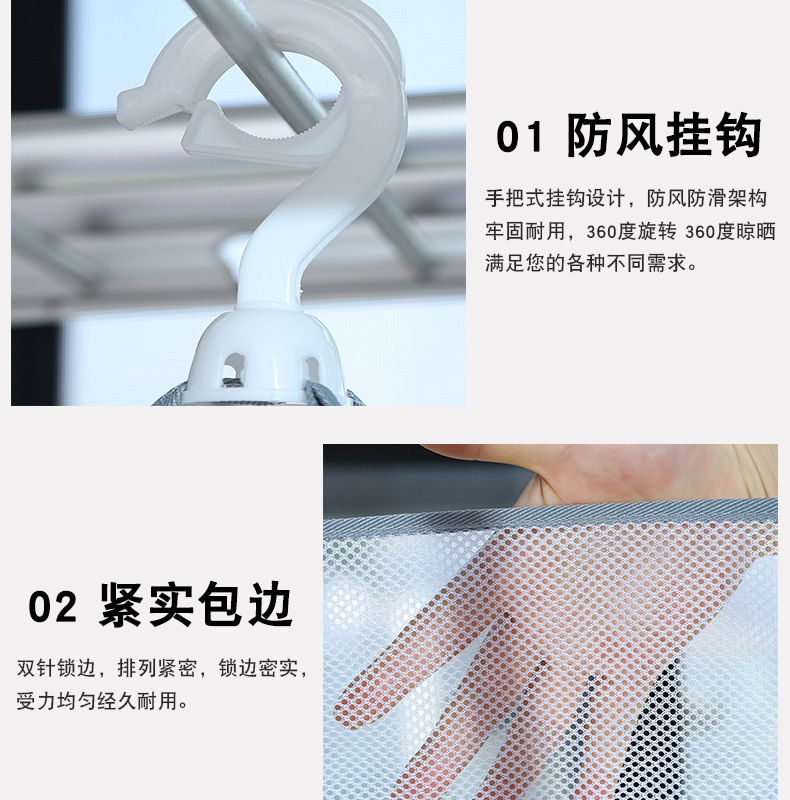 01 防风挂钩

手把式挂钩设计，防风防滑架构牢固耐用，360度旋转 360度晾晒满足您的各种不同需求。

02 紧实包边

双针锁边，排列紧密，锁边密实，受力均匀经久耐用。