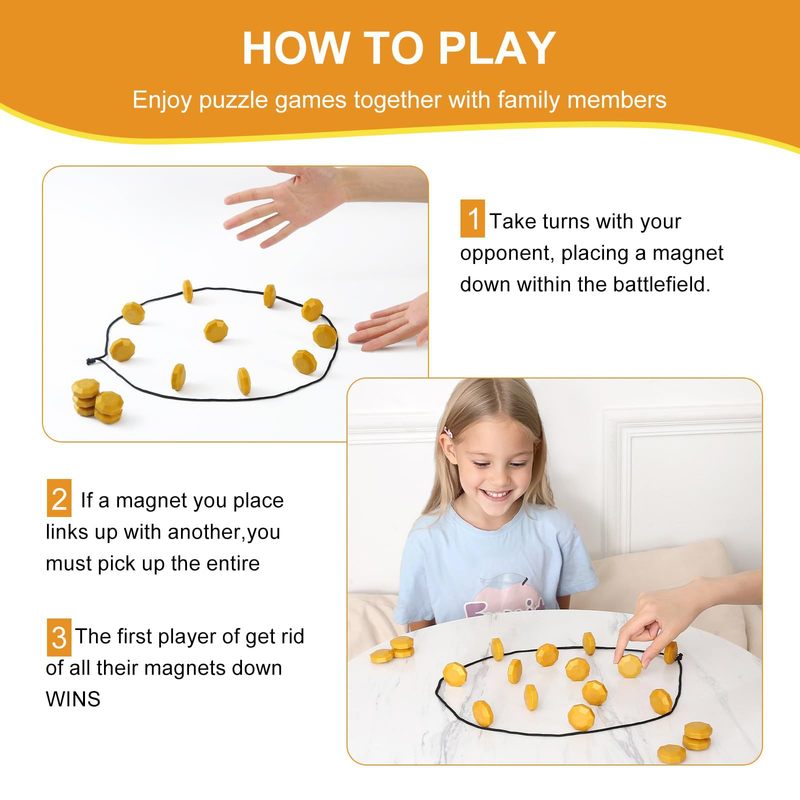 HOW TO PLAY

Enjoy puzzle games together with family members

1 Take turns with your opponent, placing a magnet down within the battlefield.

2 If a magnet you place links up with another,you must pick up the entire

3 The first player of get rid of all their magnets down WINS