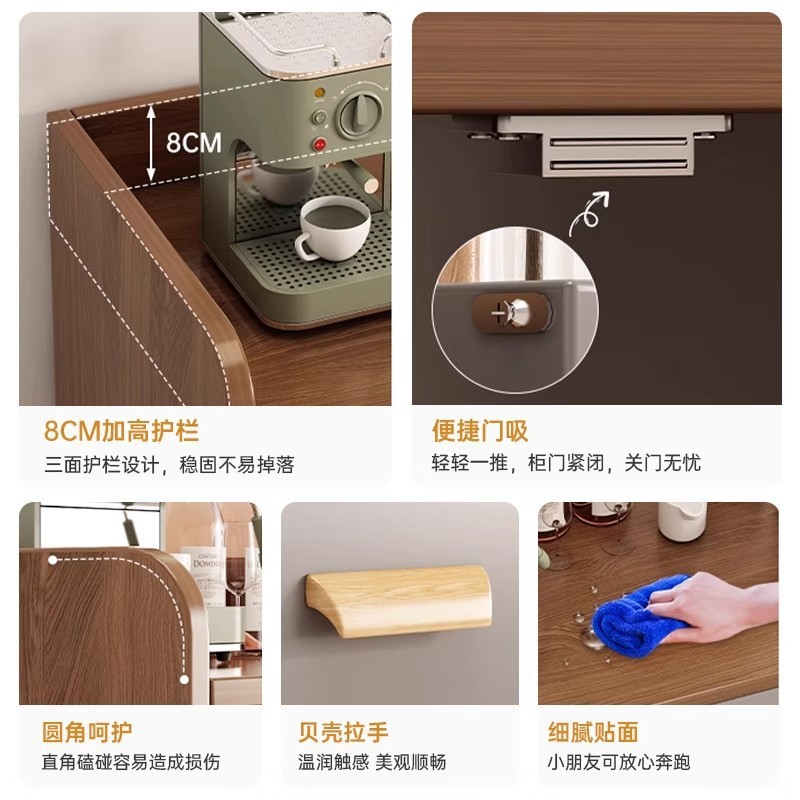 8CM

8CM加高护栏
三面护栏设计，稳固不易掉落

便捷门吸
轻轻一推，柜门紧闭，关门无忧

圆角呵护
直角磕碰容易造成损伤

贝壳拉手
温润触感 美观顺畅

细腻贴面
小朋友可放心奔跑