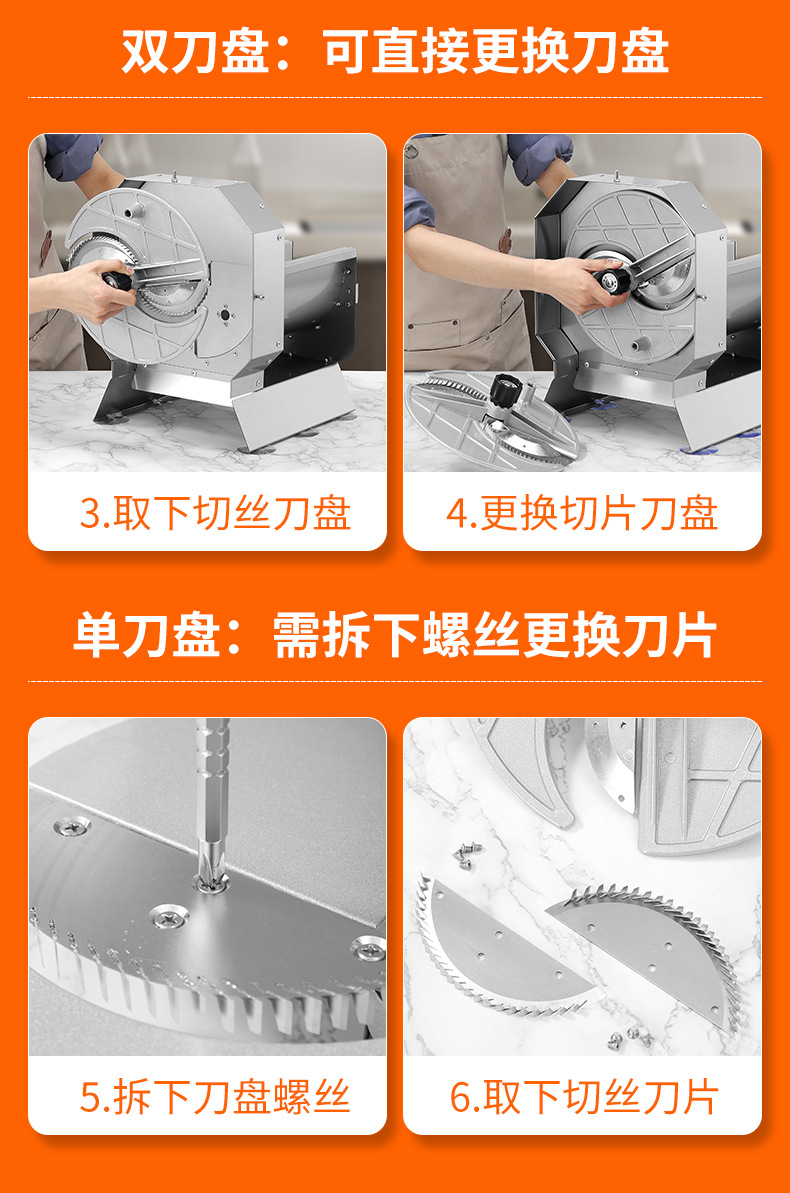 双刀盘：可直接更换刀盘

3.取下切丝刀盘

4.更换切片刀盘

单刀盘：需拆下螺丝更换刀片

5.拆下刀盘螺丝

6.取下切丝刀片