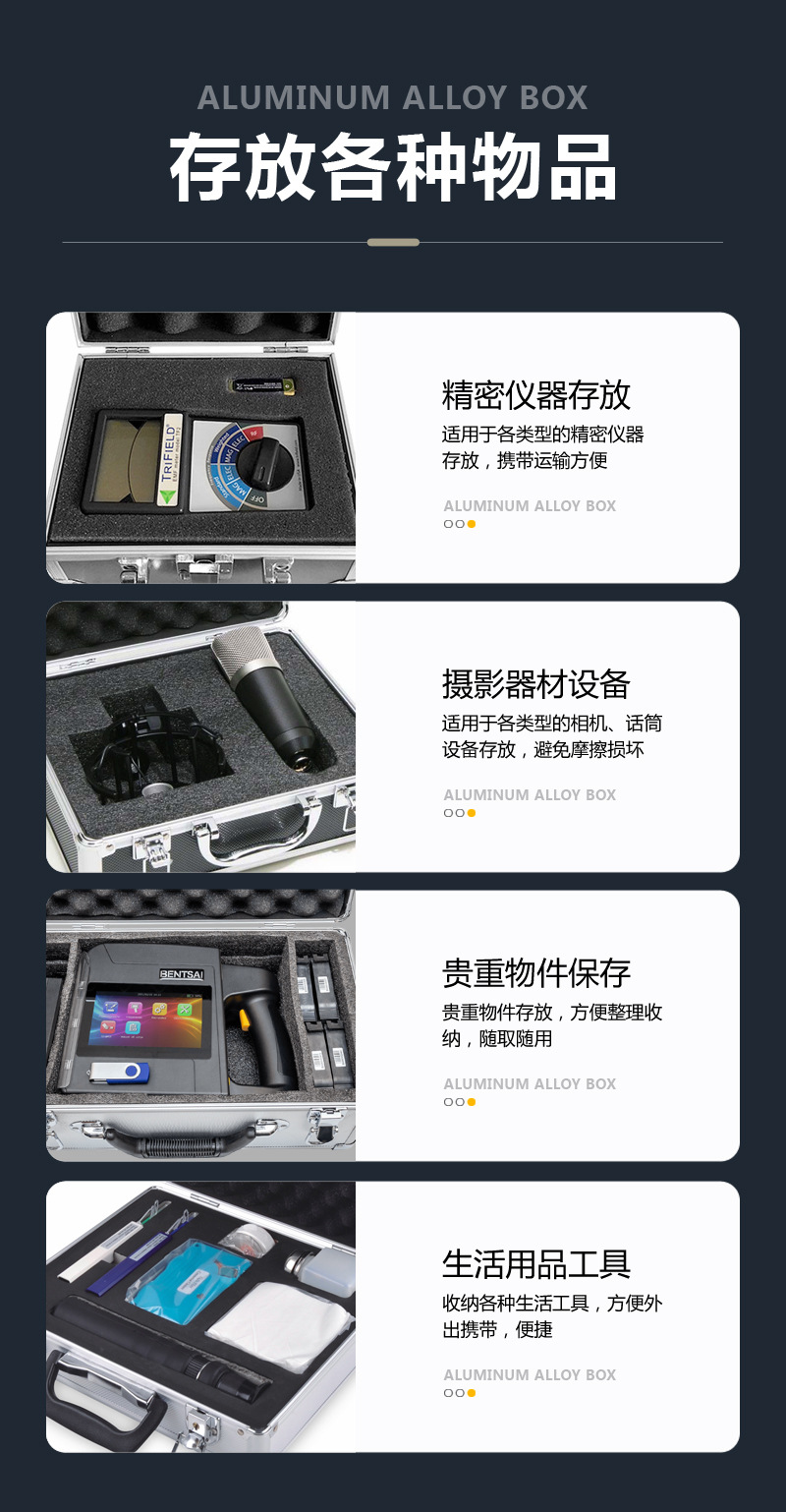 ALUMINUM ALLOY BOX
存放各种物品

TRIFIELD
OFF MAG ELEC MAG ELEC RF

精密仪器存放
适用于各类型的精密仪器存放，携带运输方便
ALUMINUM ALLOY BOX

摄影器材设备
适用于各类型的相机、话筒设备存放，避免摩擦损坏
ALUMINUM ALLOY BOX

BENTSAI

贵重物件保存
贵重物件存放，方便整理收纳，随取随用
ALUMINUM ALLOY BOX

生活用品工具
收纳各种生活工具，方便外出携带，便捷
ALUMINUM ALLOY BOX