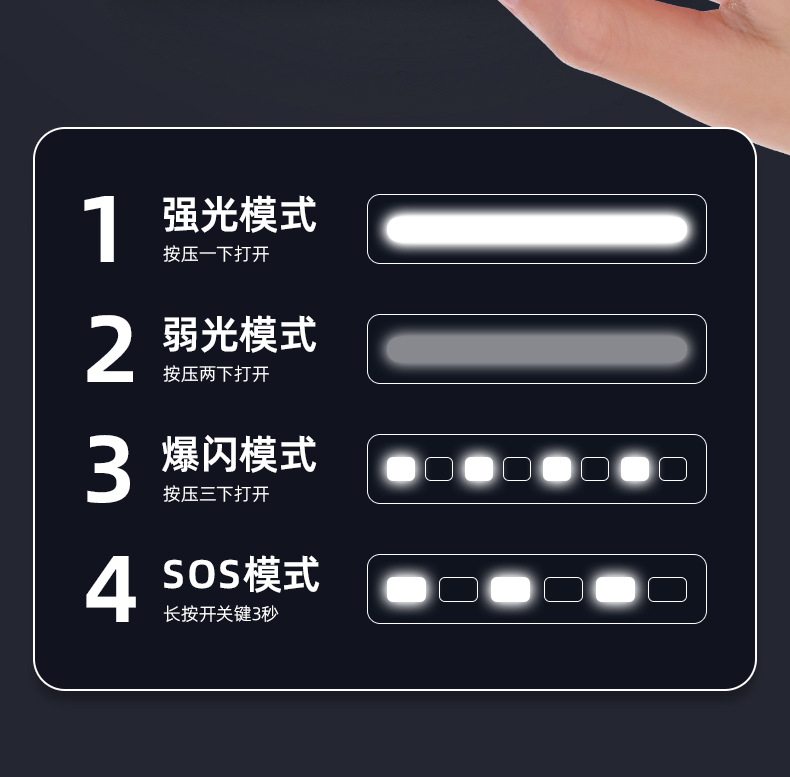 1 强光模式
按压一下打开

2 弱光模式
按压两下打开

3 爆闪模式
按压三下打开

4 SOS模式
长按开关键3秒