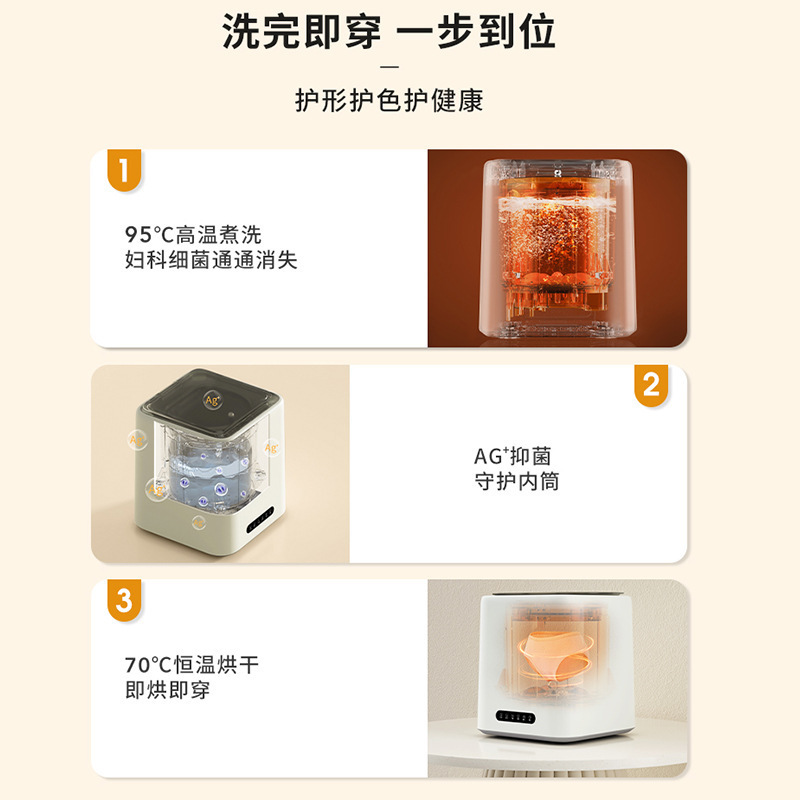 洗完即穿 一步到位

护形护色护健康

1

95°C高温煮洗
妇科细菌通通消失

Ag⁺

Ag⁺

Ag⁺

Ag⁺

2

AG⁺抑菌
守护内筒

3

70°C恒温烘干
即烘即穿