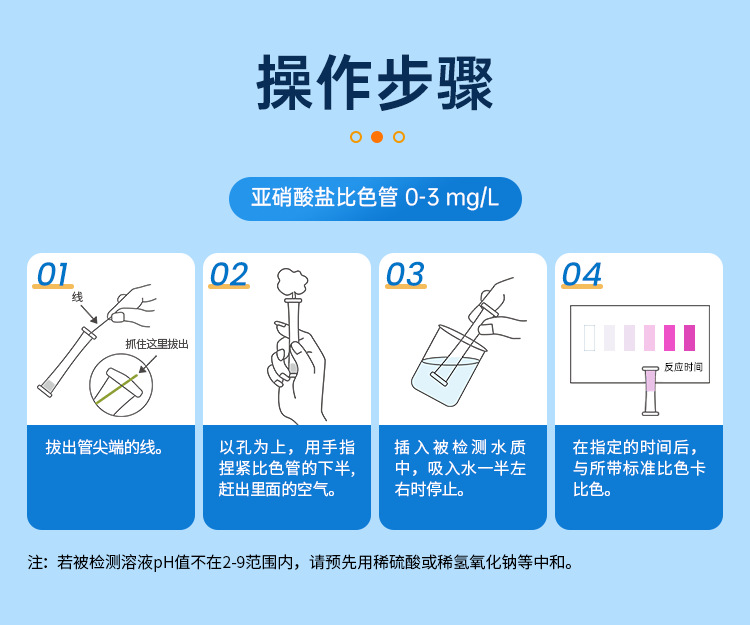 操作步骤

亚硝酸盐比色管 0-3 mg/L

01
线
抓住这里拔出
拔出管尖端的线。

02
以孔为上，用手指捏紧比色管的下半，赶出里面的空气。

03
插入被检测水质中，吸入水一半左右时停止。

04
反应时间
在指定的时间后，与所带标准比色卡比色。

注：若被检测溶液pH值不在2-9范围内，请预先用稀硫酸或稀氢氧化钠等中和。