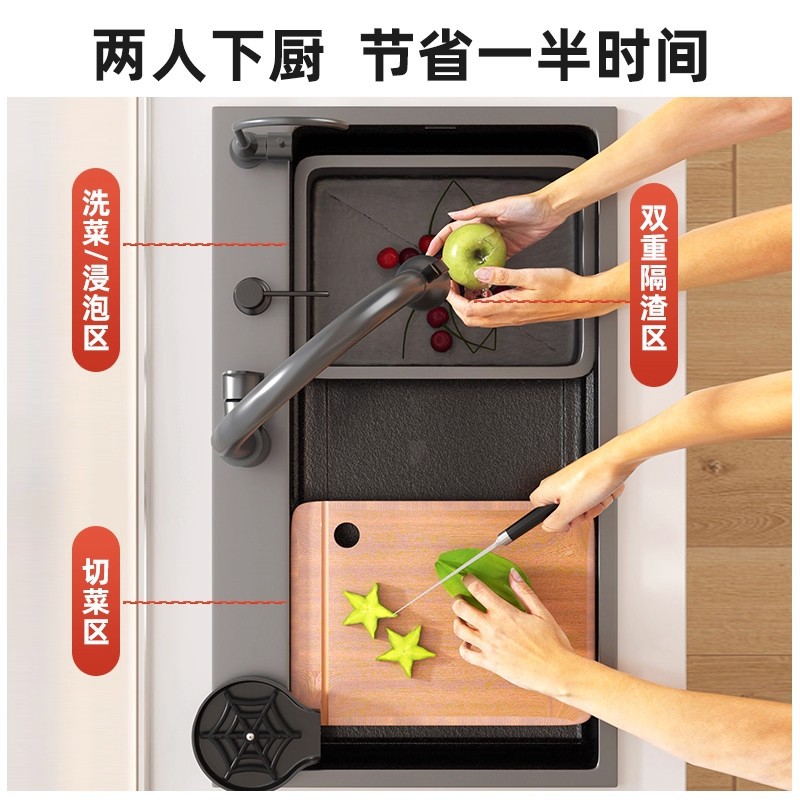 两人下厨 节省一半时间

洗菜/浸泡区

双重隔渣区

切菜区