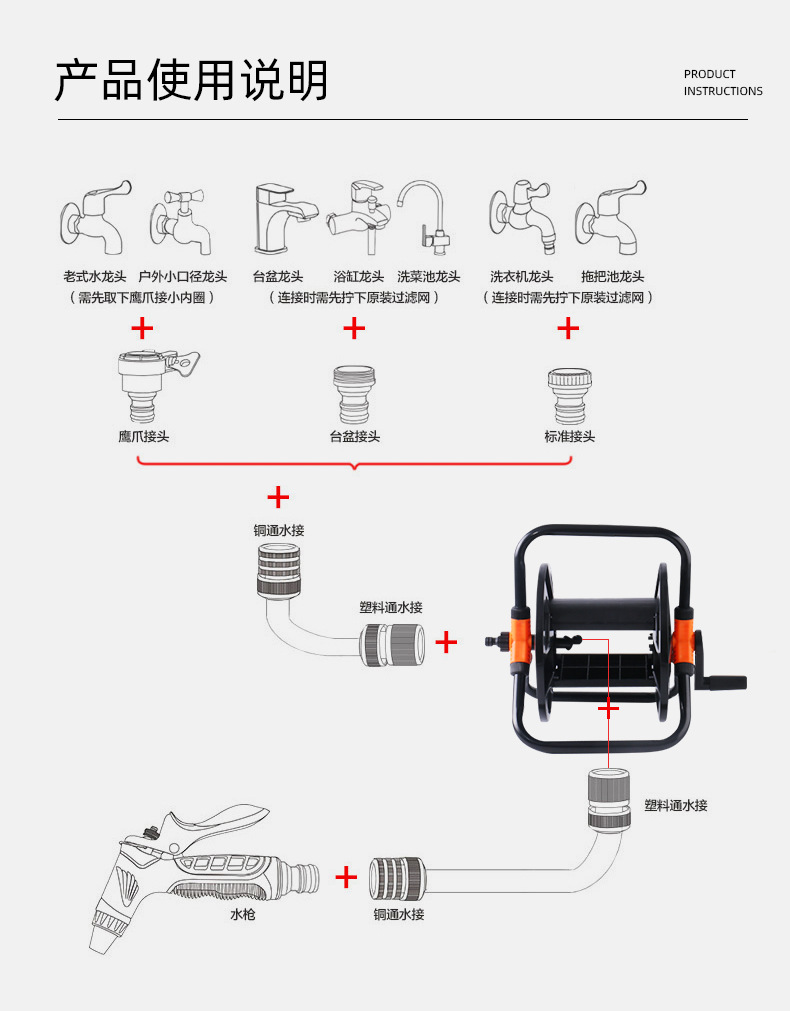 产品使用说明

PRODUCT INSTRUCTIONS

老式水龙头 户外小口径龙头
（需先取下鹰爪接小内圈）

台盆龙头 浴缸龙头 洗菜池龙头
（连接时需先拧下原装过滤网）

洗衣机龙头 拖把池龙头
（连接时需先拧下原装过滤网）

+ + +

鹰爪接头

台盆接头

标准接头

+

铜通水接

塑料通水接

+

+

塑料通水接

水枪

+

铜通水接