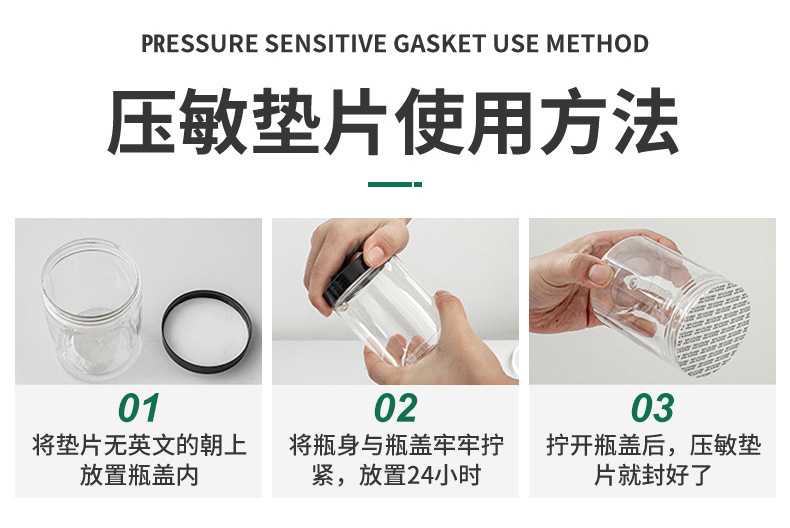 PRESSURE SENSITIVE GASKET USE METHOD

压敏垫片使用方法

01
将垫片无英文的朝上放置瓶盖内

02
将瓶身与瓶盖牢牢拧紧，放置24小时

03
拧开瓶盖后，压敏垫片就封好了