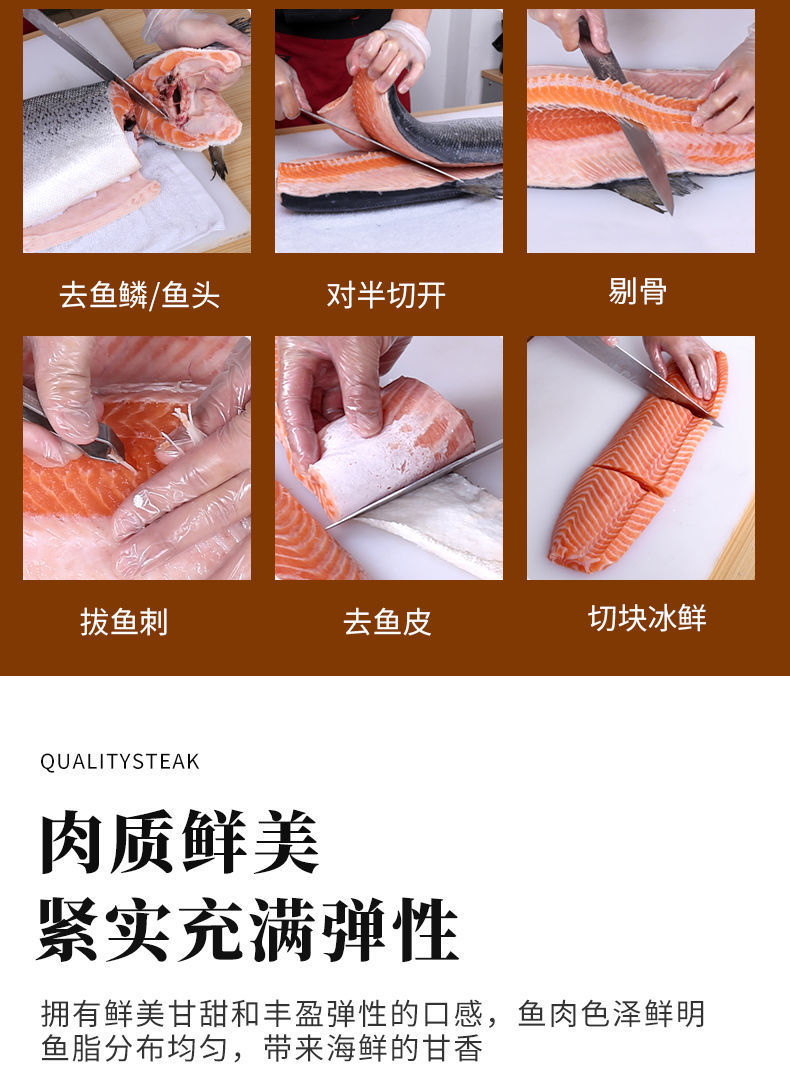 去鱼鳞/鱼头

对半切开

剔骨

拔鱼刺

去鱼皮

切块冰鲜

QUALITYSTEAK

肉质鲜美
紧实充满弹性

拥有鲜美甘甜和丰盈弹性的口感，鱼肉色泽鲜明
鱼脂分布均匀，带来海鲜的甘香