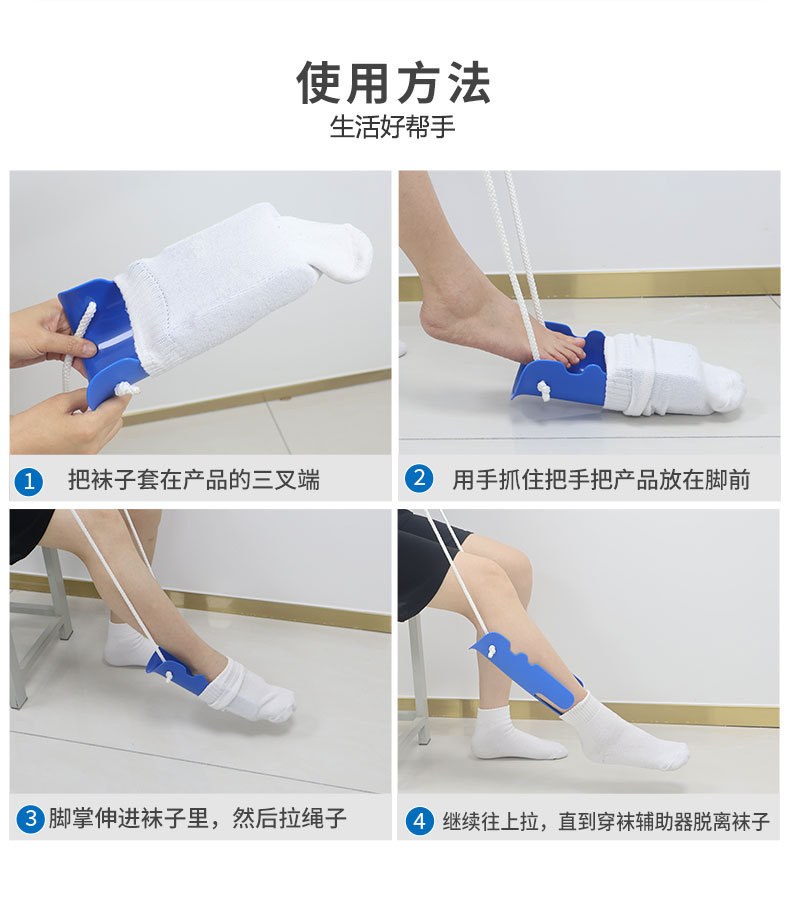 使用方法
生活好帮手

1 把袜子套在产品的三叉端

2 用手抓住把手把产品放在脚前

3 脚掌伸进袜子里，然后拉绳子

4 继续往上拉，直到穿袜辅助器脱离袜子