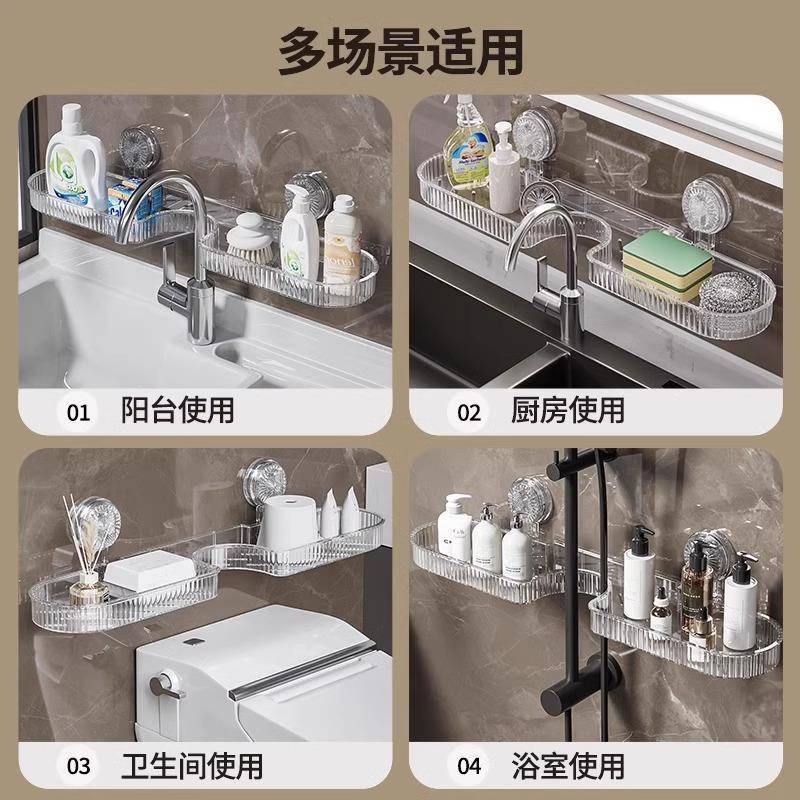 多场景适用

01 阳台使用

02 厨房使用

03 卫生间使用

04 浴室使用