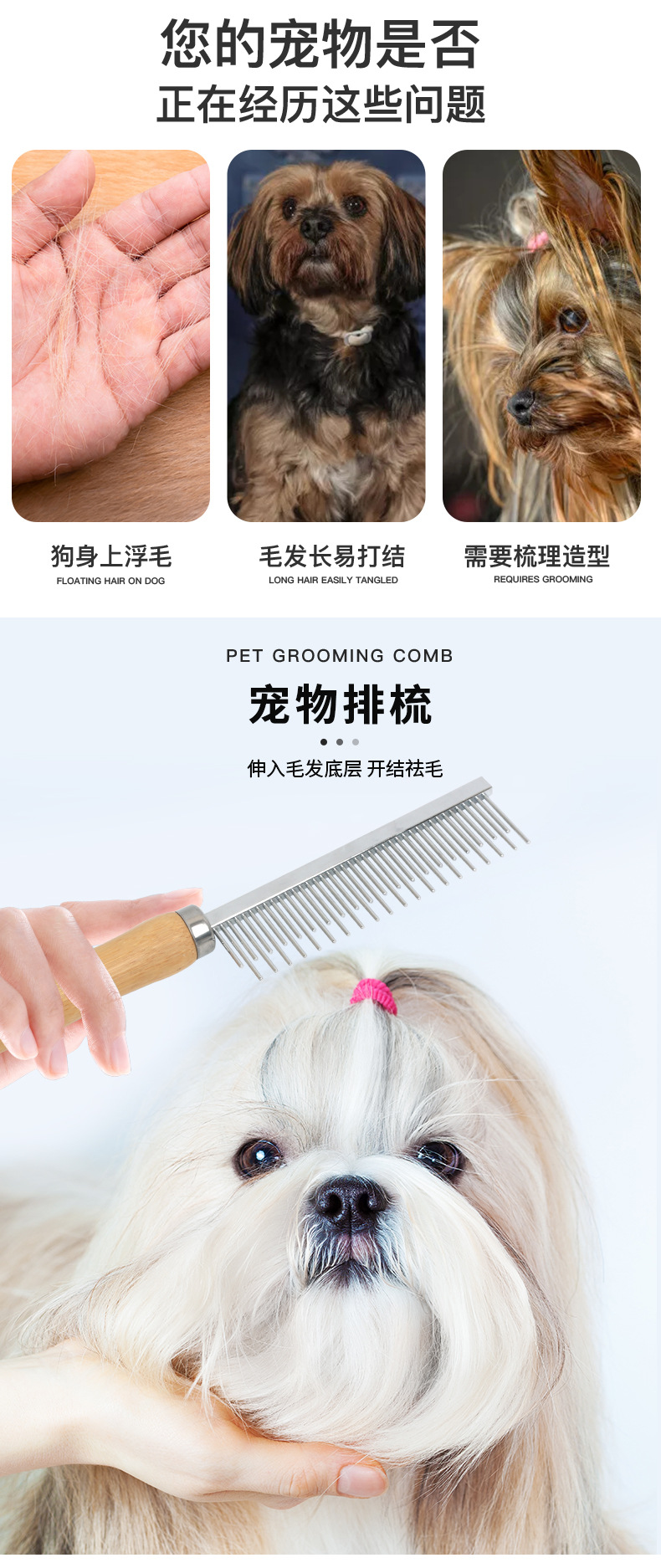 您的宠物是否
正在经历这些问题

狗身上浮毛
FLOATING HAIR ON DOG

毛发长易打结
LONG HAIR EASILY TANGLED

需要梳理造型
REQUIRES GROOMING

PET GROOMING COMB
宠物排梳

伸入毛发底层 开结祛毛