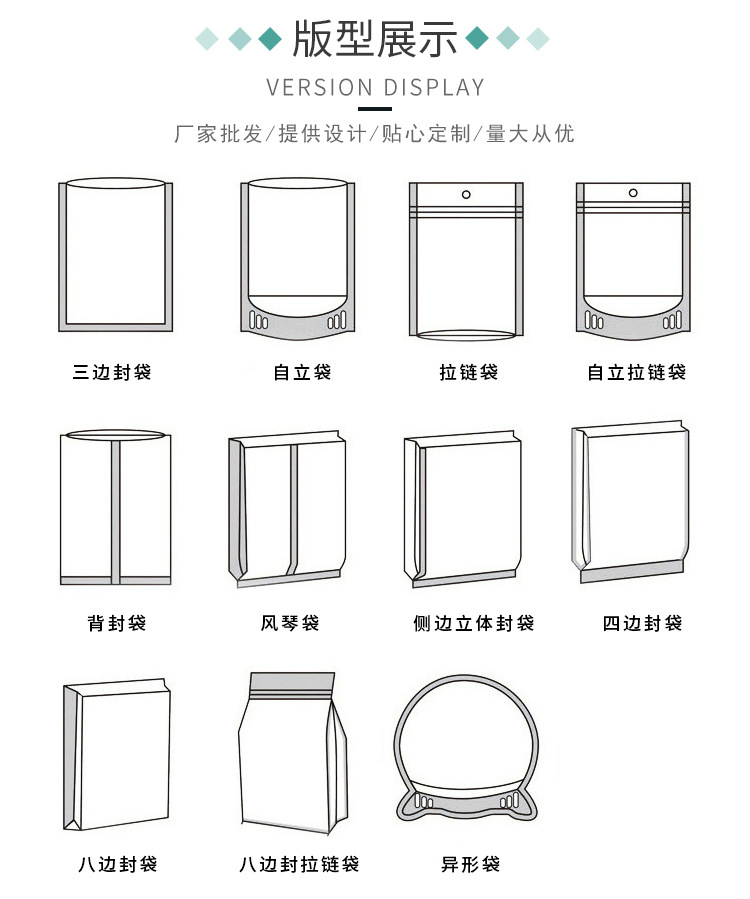 版型展示

VERSION DISPLAY

厂家批发/提供设计/贴心定制/量大从优

三边封袋

自立袋

拉链袋

自立拉链袋

背封袋

风琴袋

侧边立体封袋

四边封袋

八边封袋

八边封拉链袋

异形袋