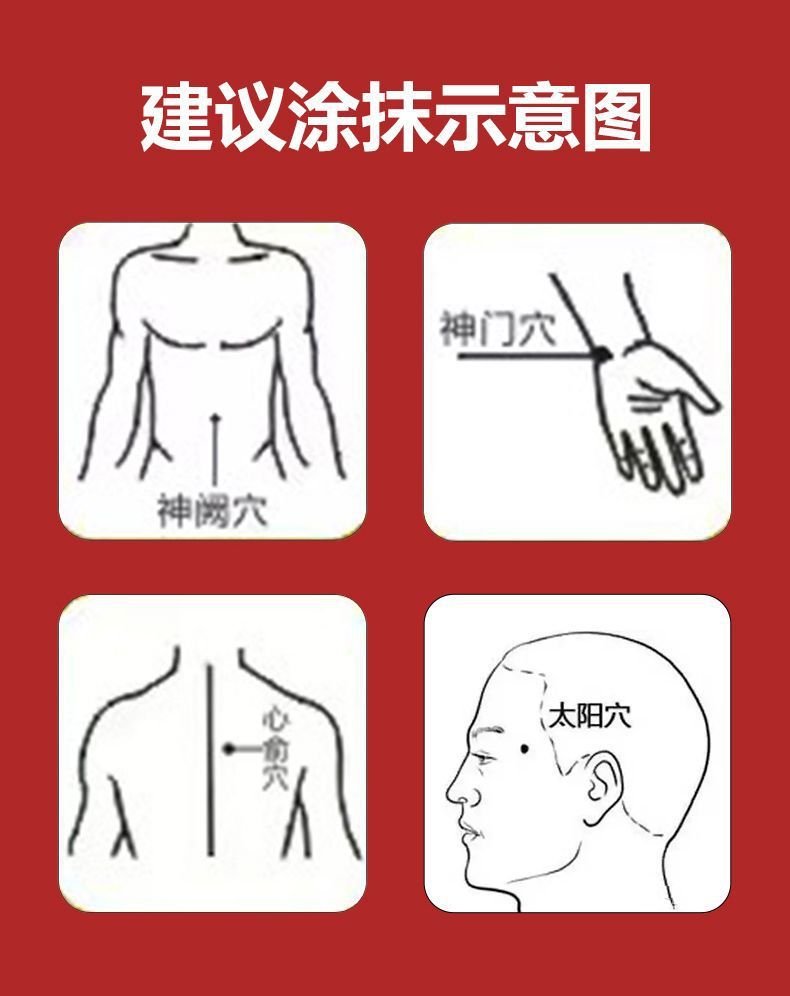 建议涂抹示意图

神阙穴

神门穴

心俞穴

太阳穴