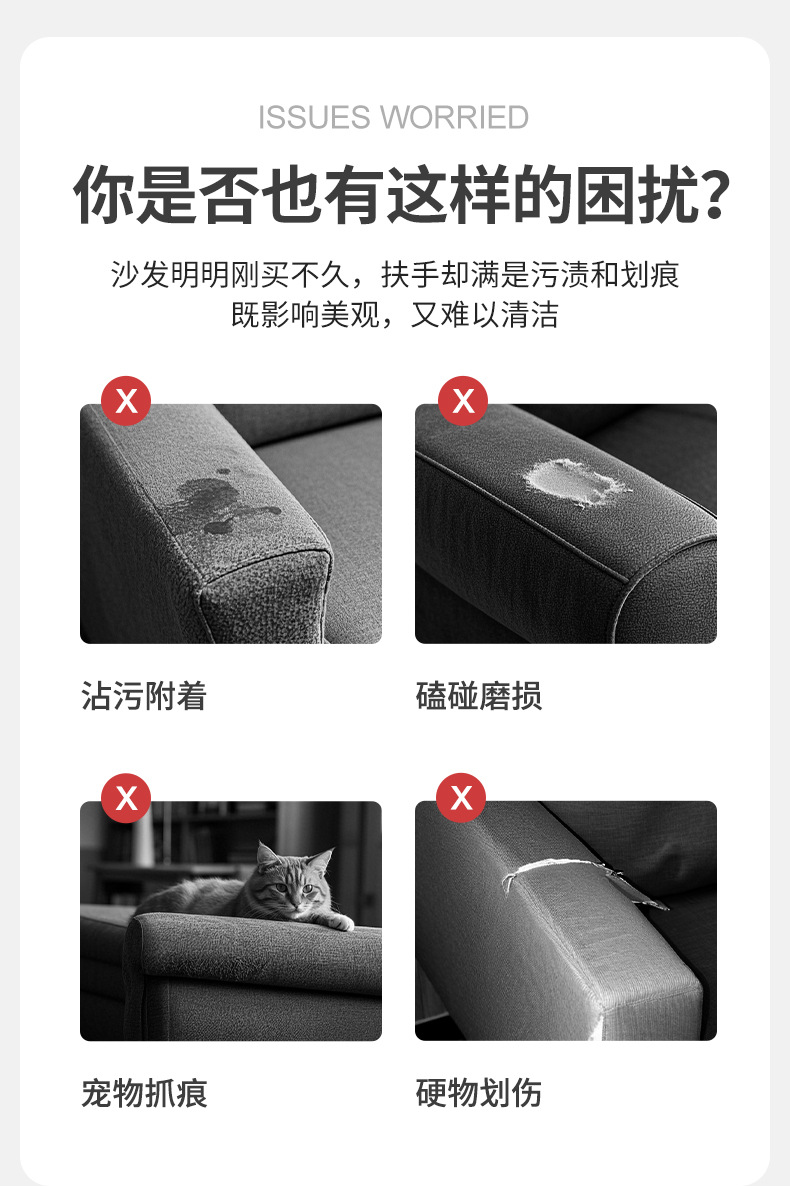 ISSUES WORRIED

你是否也有这样的困扰?

沙发明明刚买不久，扶手却满是污渍和划痕
既影响美观，又难以清洁

X

沾污附着

X

磕碰磨损

X

宠物抓痕

X

硬物划伤