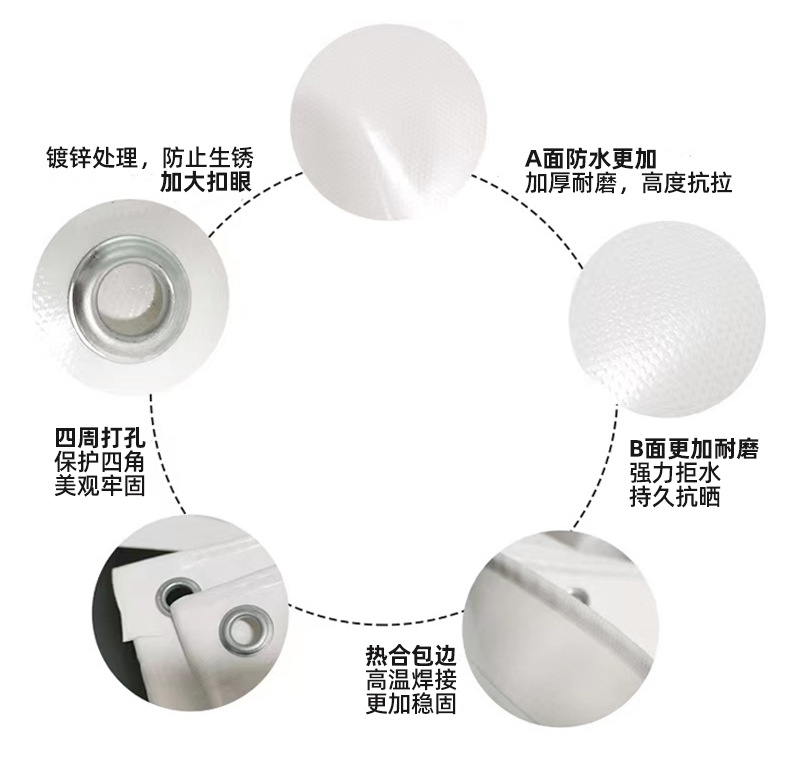 镀锌处理，防止生锈
加大扣眼

A面防水更加
加厚耐磨，高度抗拉

B面更加耐磨
强力拒水
持久抗晒

四周打孔
保护四角
美观牢固

热合包边
高温焊接
更加稳固