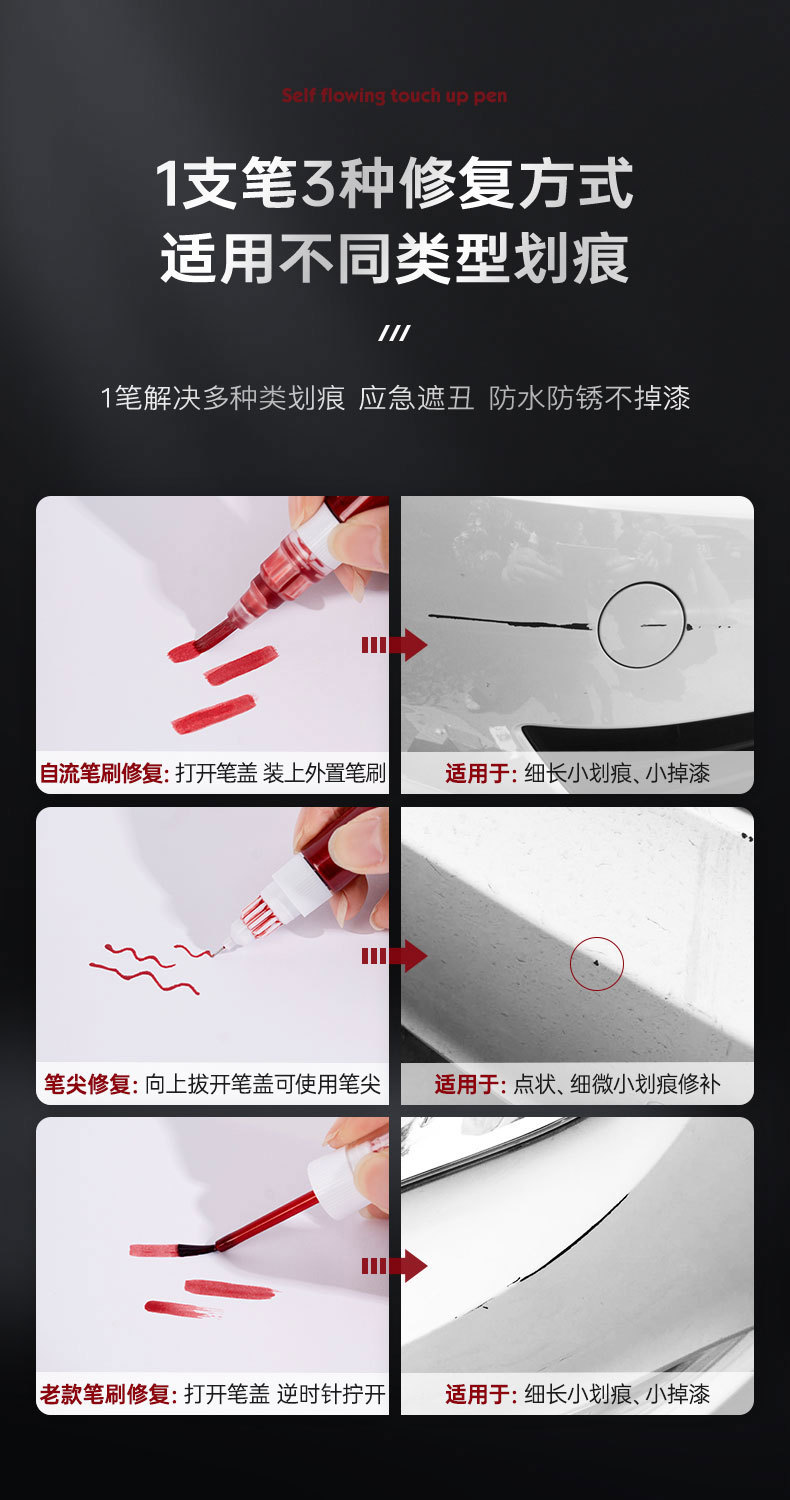 Self flowing touch up pen

1支笔3种修复方式
适用不同类型划痕

///

1笔解决多种类划痕 应急遮丑 防水防锈不掉漆

自流笔刷修复: 打开笔盖 装上外置笔刷

适用于: 细长小划痕、小掉漆

笔尖修复: 向上拔开笔盖可使用笔尖

适用于: 点状、细微小划痕修补

老款笔刷修复: 打开笔盖 逆时针拧开

适用于: 细长小划痕、小掉漆