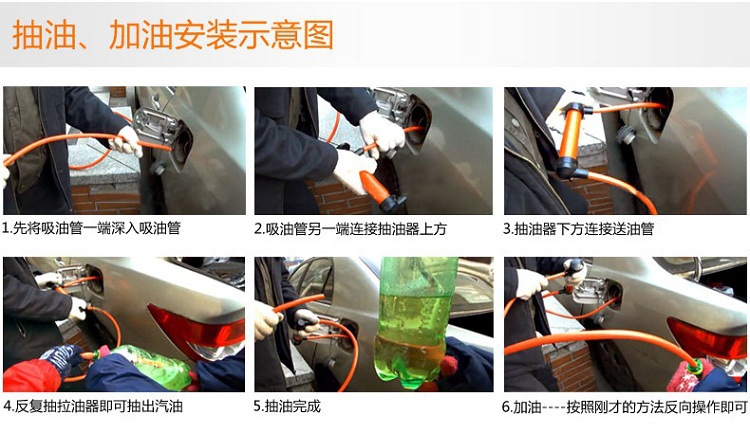 抽油、加油安装示意图

1.先将吸油管一端深入吸油管

2.吸油管另一端连接抽油器上方

3.抽油器下方连接送油管

4.反复抽拉油器即可抽出汽油

5.抽油完成

6.加油----按照刚才的方法反向操作即可