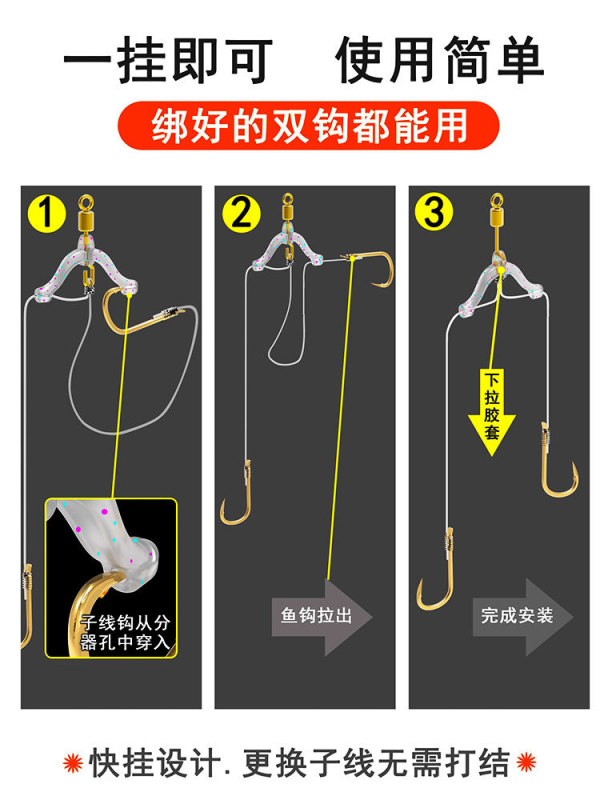 一挂即可　使用简单

绑好的双钩都能用

1

子线钩从分器孔中穿入

2

鱼钩拉出

3

下拉胶套

完成安装

快挂设计. 更换子线无需打结