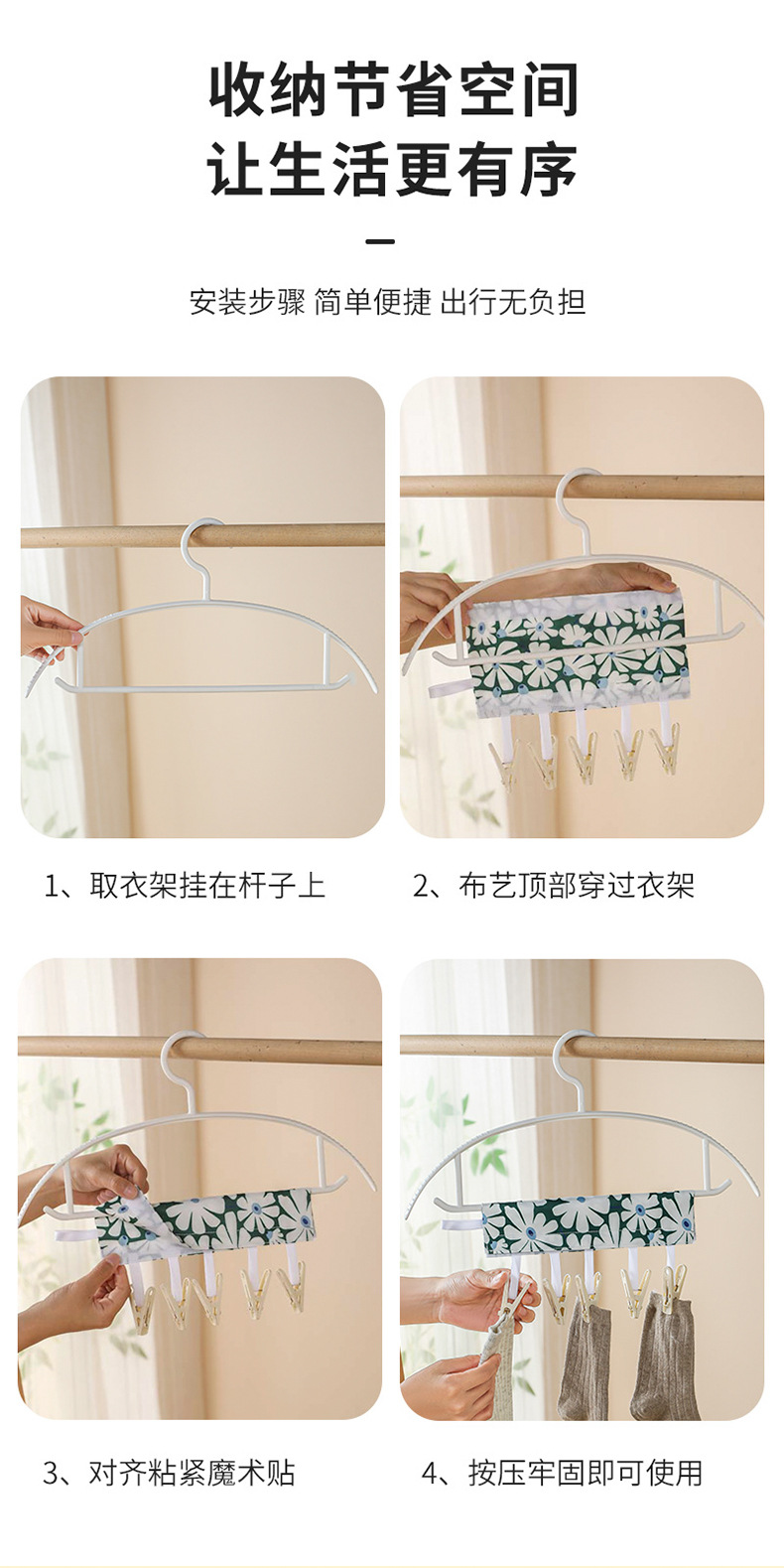 收纳节省空间
让生活更有序

安装步骤 简单便捷 出行无负担

1、取衣架挂在杆子上

2、布艺顶部穿过衣架

3、对齐粘紧魔术贴

4、按压牢固即可使用