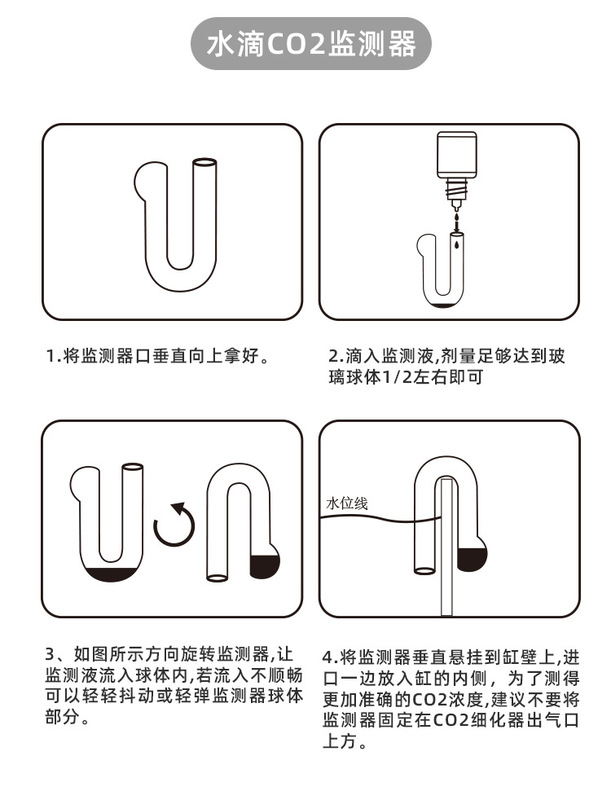 水滴CO2监测器

1.将监测器口垂直向上拿好。

2.滴入监测液,剂量足够达到玻璃球体1/2左右即可

水位线

3、如图所示方向旋转监测器,让监测液流入球体内,若流入不顺畅可以轻轻抖动或轻弹监测器球体部分。

4.将监测器垂直悬挂到缸壁上,进口一边放入缸的内侧，为了测得更加准确的CO2浓度,建议不要将监测器固定在CO2细化器出气口上方。