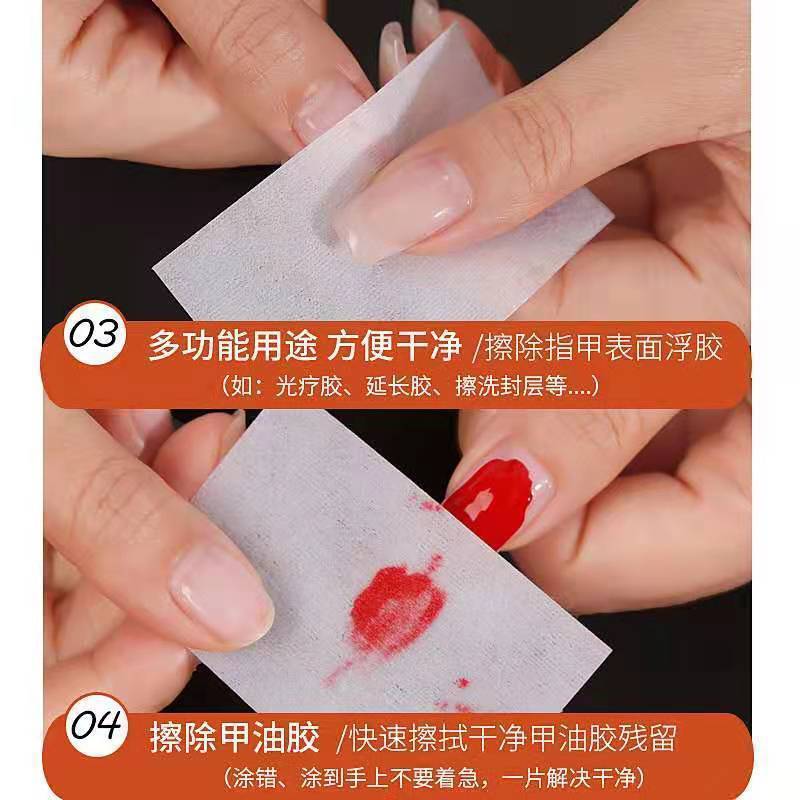 03 多功能用途 方便干净 /擦除指甲表面浮胶
（如：光疗胶、延长胶、擦洗封层等....）

04 擦除甲油胶 /快速擦拭干净甲油胶残留
（涂错、涂到手上不要着急，一片解决干净）