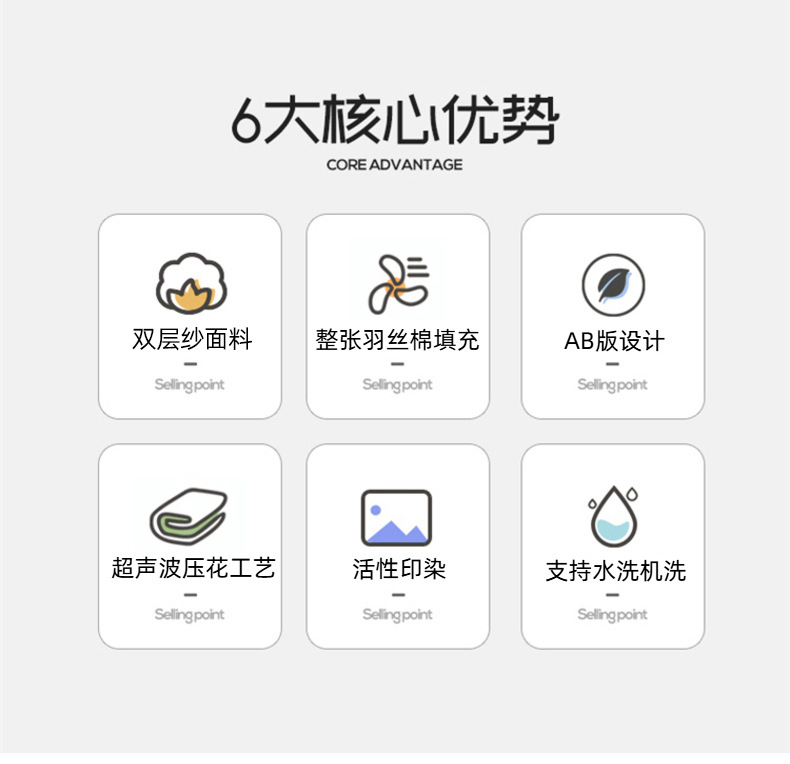 6大核心优势

CORE ADVANTAGE

双层纱面料

-

Selling point

整张羽丝棉填充

-

Selling point

AB版设计

-

Selling point

超声波压花工艺

-

Selling point

活性印染

-

Selling point

支持水洗机洗

-

Selling point