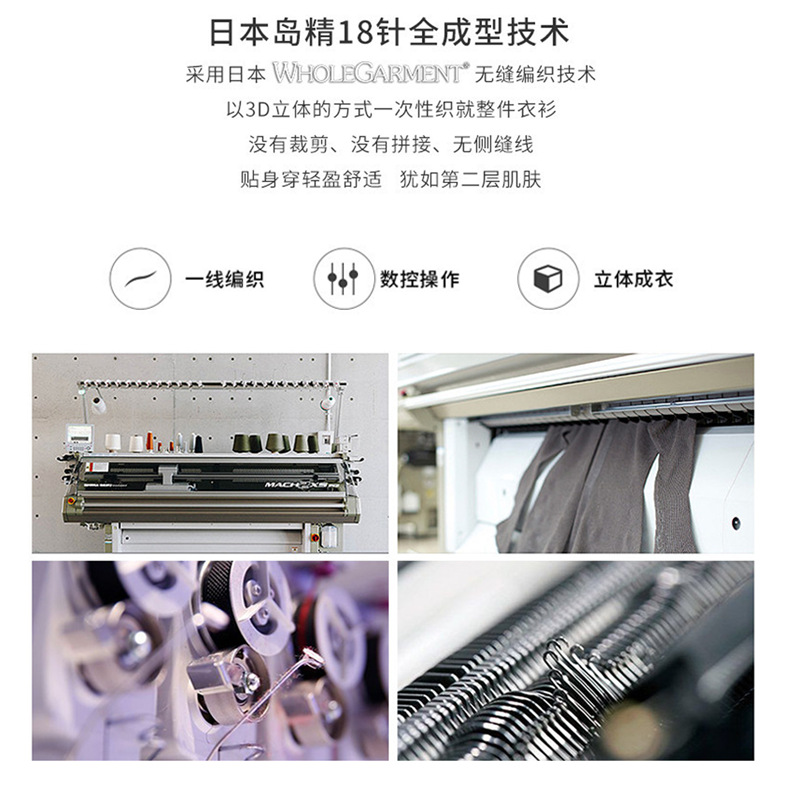 日本岛精18针全成型技术

采用日本 WHOLEGARMENT® 无缝编织技术
以3D立体的方式一次性织就整件衣衫
没有裁剪、没有拼接、无侧缝线
贴身穿轻盈舒适 犹如第二层肌肤

一线编织

数控操作

立体成衣

MACH2XS